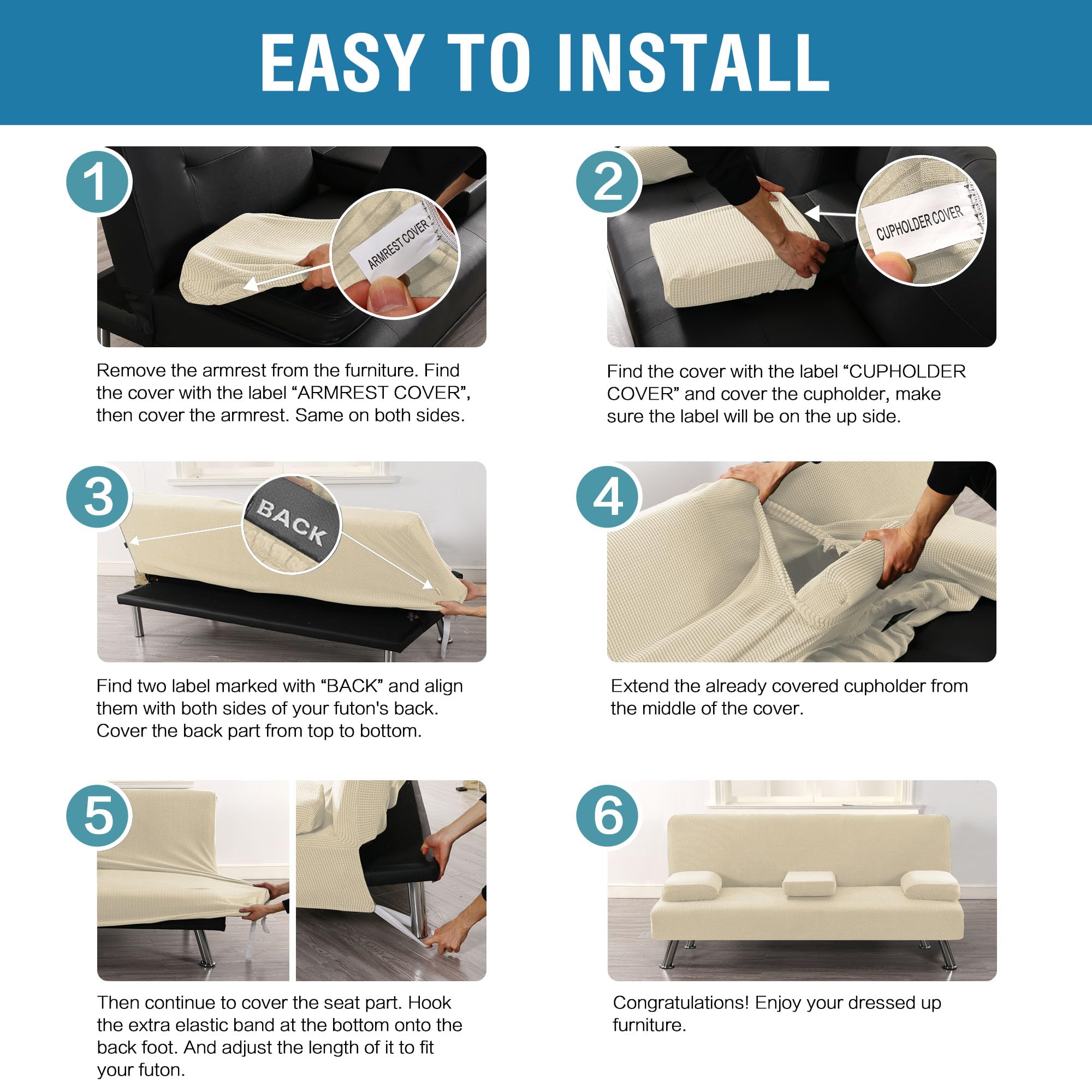 EASY TO INSTALL

1

ARMREST COVER

Remove the armrest from the furniture. Find the cover with the label “ARMREST COVER”, then cover the armrest. Same on both sides.

2

CUPHOLDER COVER

Find the cover with the label “CUPHOLDER COVER” and cover the cupholder, make sure the label will be on the up side.

3

BACK

Find two label marked with “BACK” and align them with both sides of your futon's back. Cover the back part from top to bottom.

4

Extend the already covered cupholder from the middle of the cover.

5

Then continue to cover the seat part. Hook the extra elastic band at the bottom onto the back foot. And adjust the length of it to fit your futon.

6

Congratulations! Enjoy your dressed up furniture.