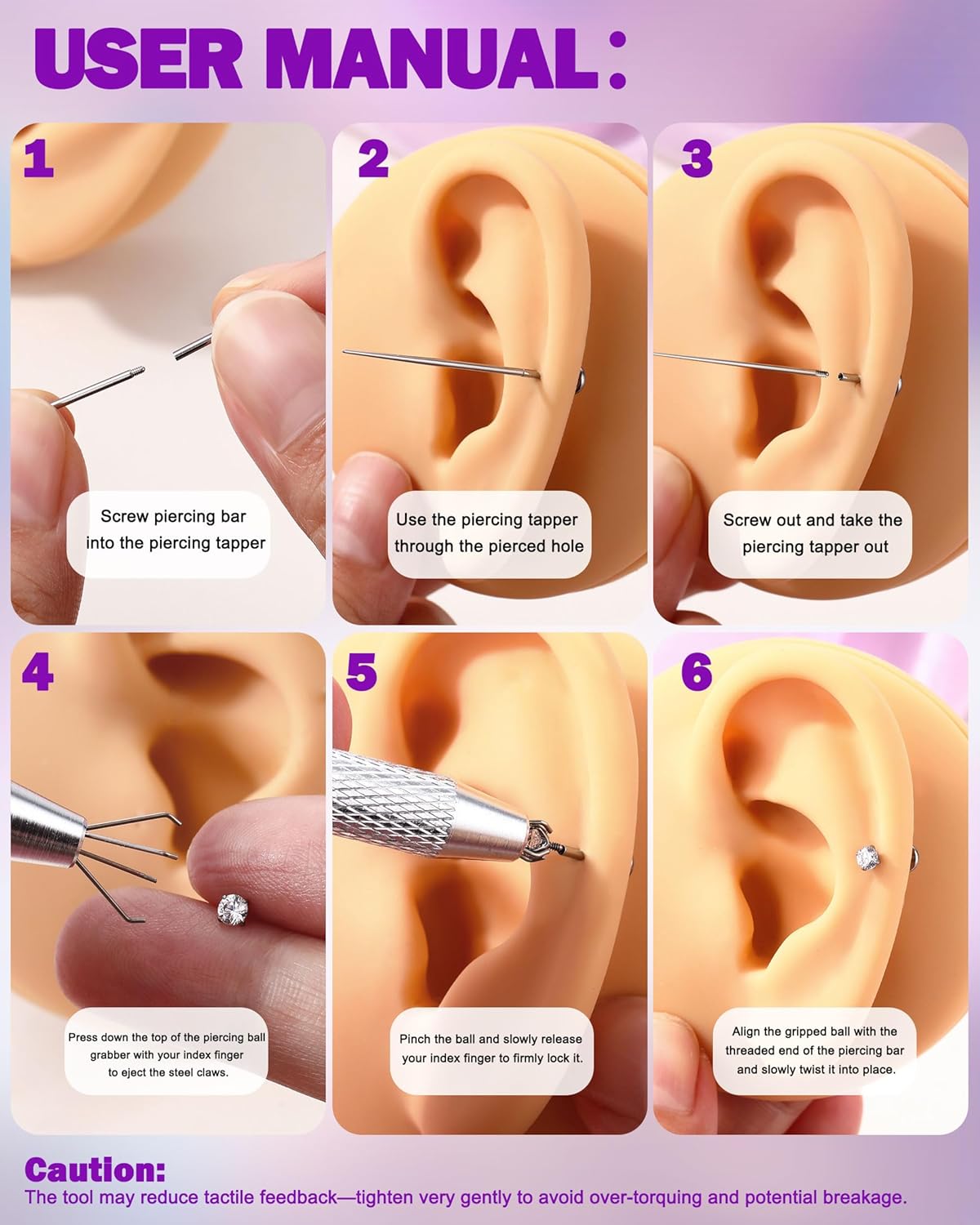 USER MANUAL:

1

Screw piercing bar into the piercing tapper

2

Use the piercing tapper through the pierced hole

3

Screw out and take the piercing tapper out

4

Press down the top of the piercing ball grabber with your index finger to eject the steel claws.

5

Pinch the ball and slowly release your index finger to firmly lock it.

6

Align the gripped ball with the threaded end of the piercing bar and slowly twist it into place.

Caution:
The tool may reduce tactile feedback—tighten very gently to avoid over-torquing and potential breakage.