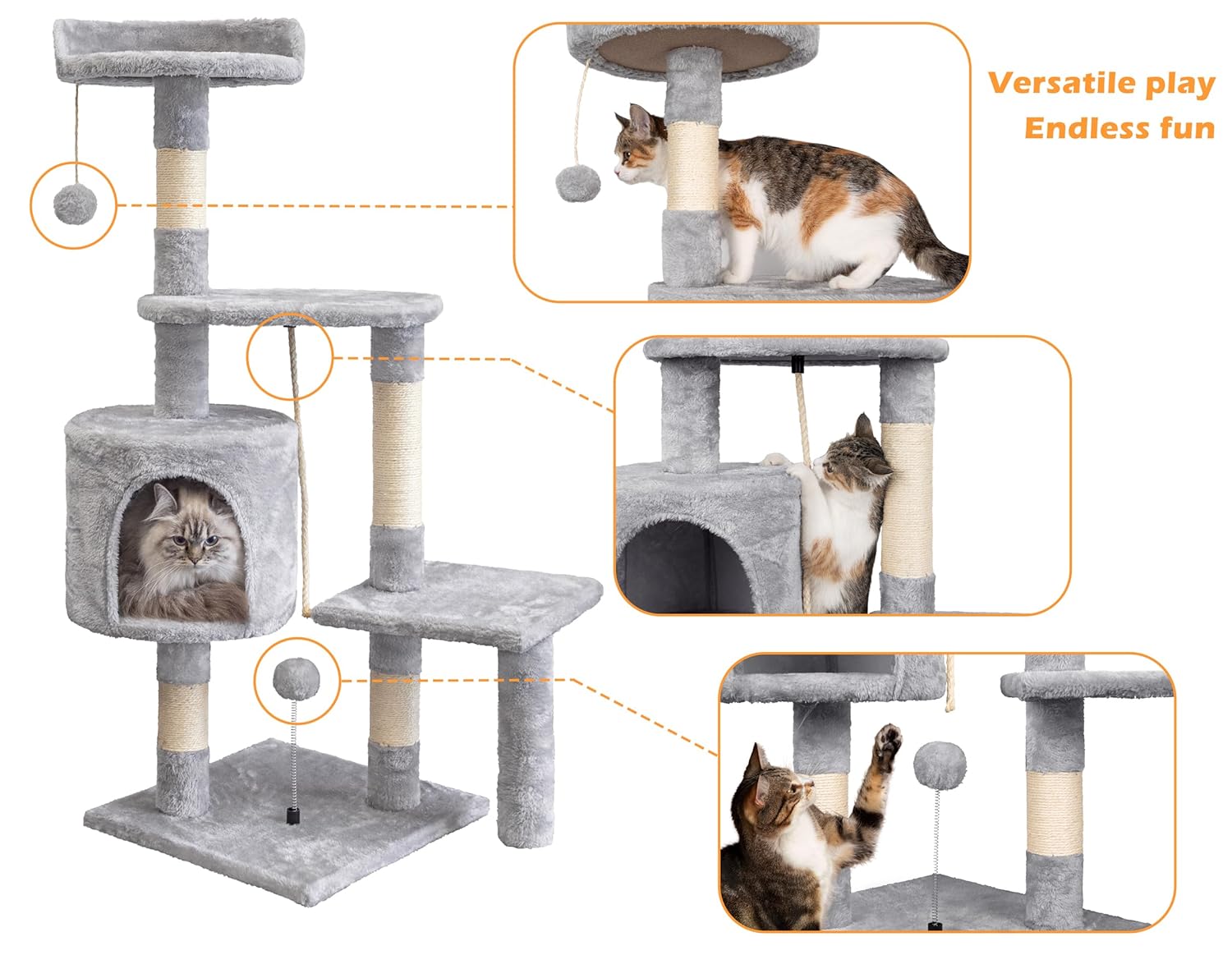 Versatile play
Endless fun