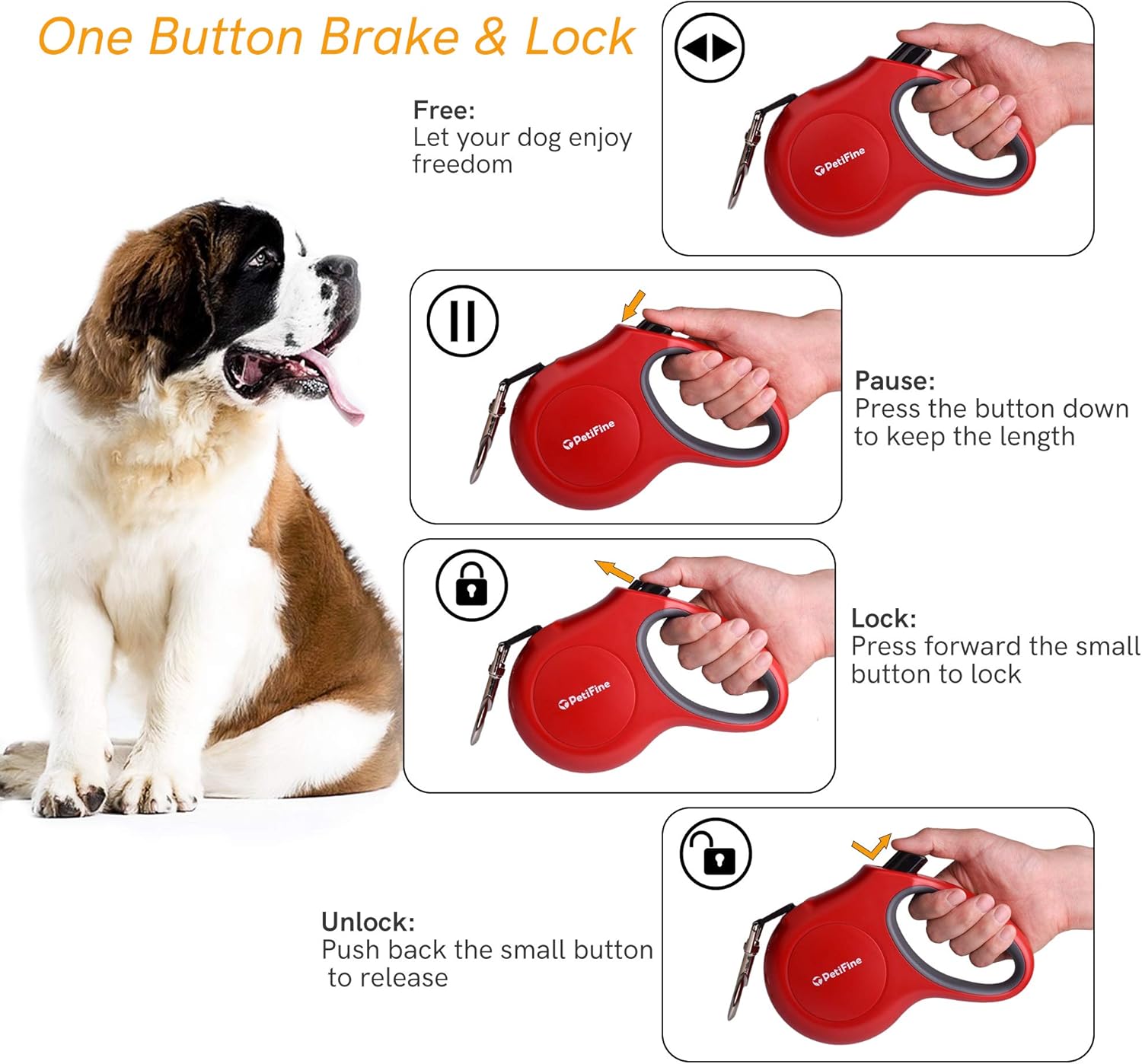 One Button Brake & Lock

Free:
Let your dog enjoy freedom

PetiFine

PetiFine

Pause:
Press the button down to keep the length

PetiFine

Lock:
Press forward the small button to lock

Unlock:
Push back the small button to release

PetiFine