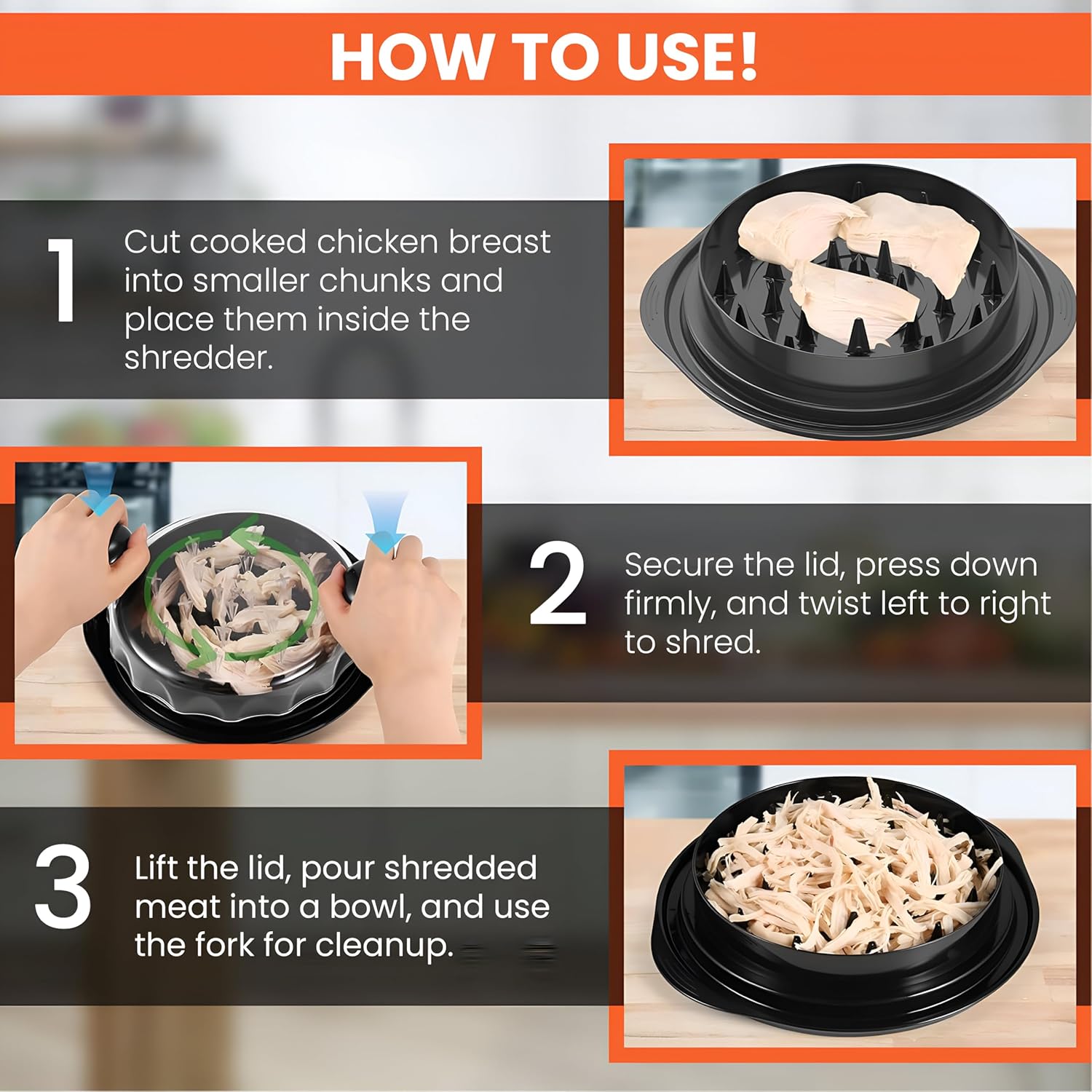 HOW TO USE!

1 Cut cooked chicken breast into smaller chunks and place them inside the shredder.

2 Secure the lid, press down firmly, and twist left to right to shred.

3 Lift the lid, pour shredded meat into a bowl, and use the fork for cleanup.