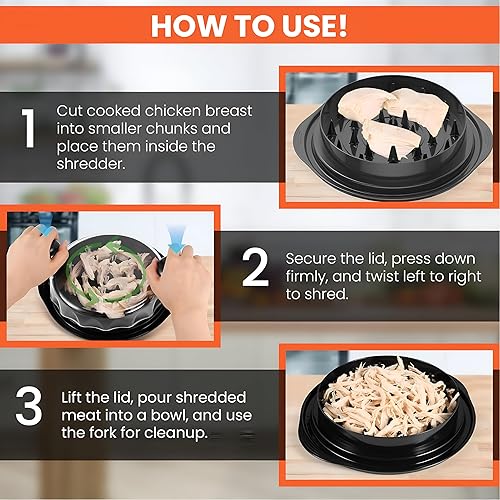 HOW TO USE!

1 Cut cooked chicken breast into smaller chunks and place them inside the shredder.

2 Secure the lid, press down firmly, and twist left to right to shred.

3 Lift the lid, pour shredded meat into a bowl, and use the fork for cleanup.