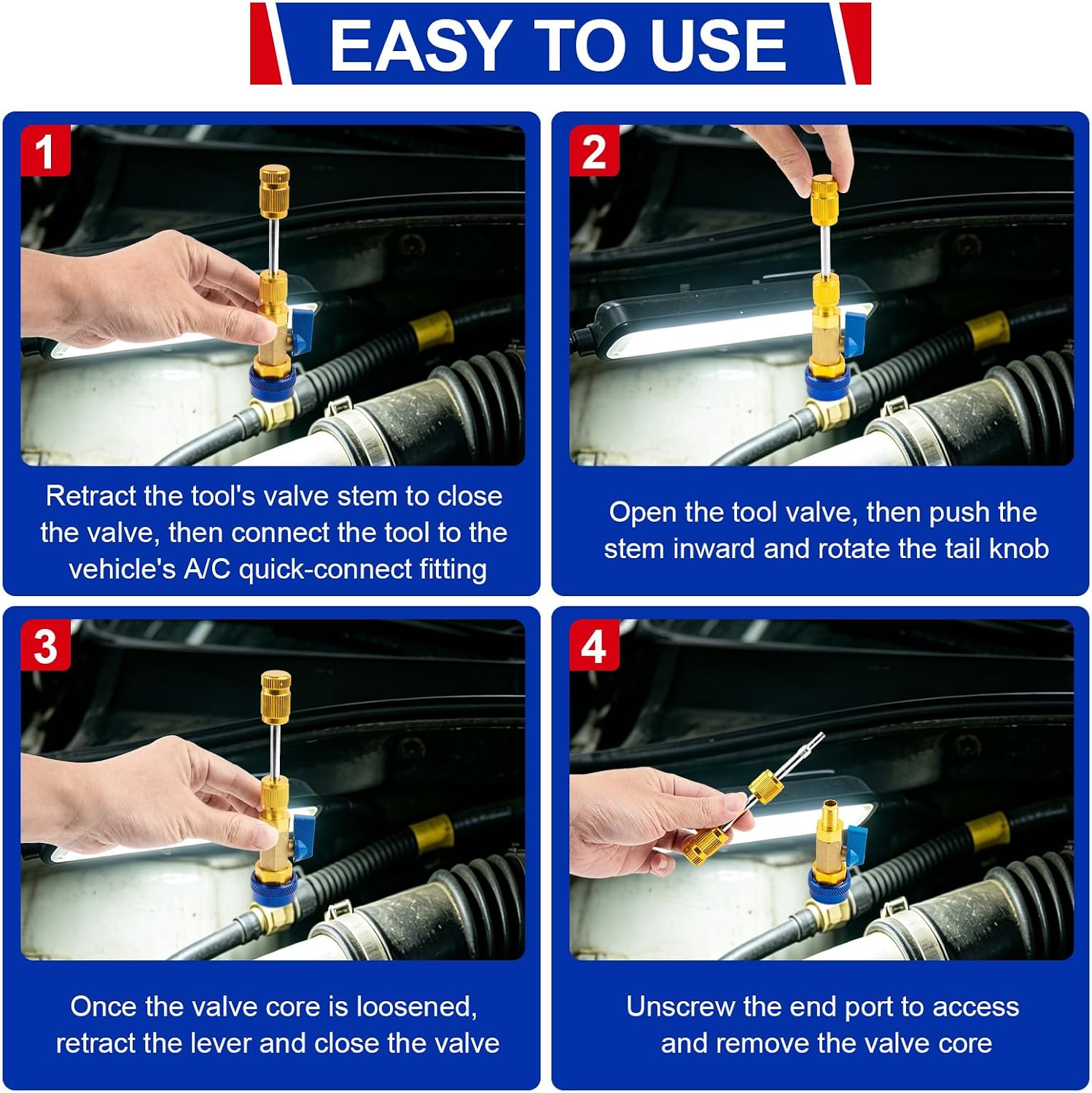 EASY TO USE

1

Retract the tool's valve stem to close the valve, then connect the tool to the vehicle's A/C quick-connect fitting

2

Open the tool valve, then push the stem inward and rotate the tail knob

3

Once the valve core is loosened, retract the lever and close the valve

4

Unscrew the end port to access and remove the valve core