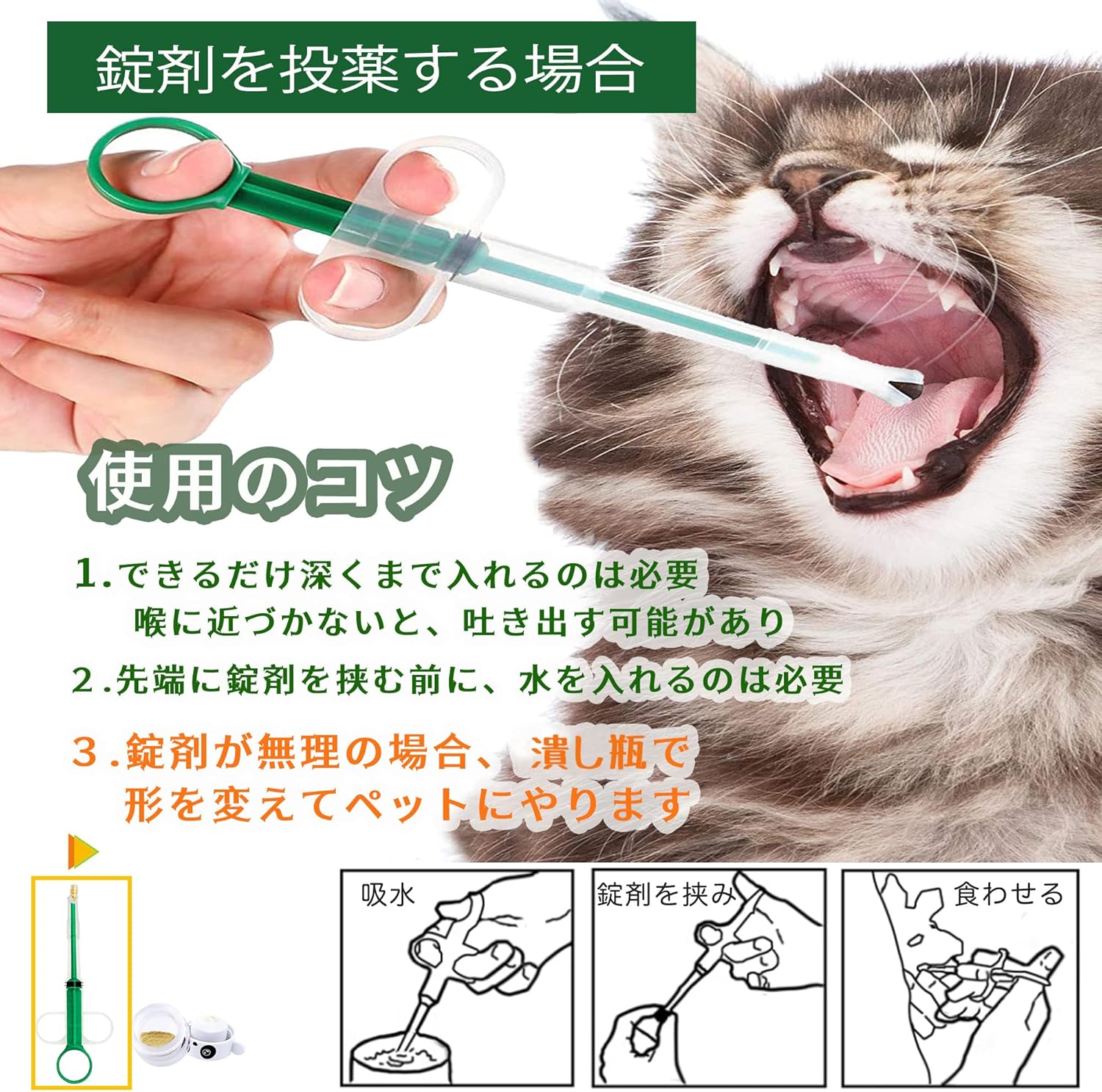 錠剤を投薬する場合

使用のコツ

1.できるだけ深くまで入れるのは必要
喉に近づかないと、吐き出す可能があり

2.先端に錠剤を挟む前に、水を入れるのは必要

3.錠剤が無理の場合、潰し瓶で
形を変えてペットにやります

吸水

錠剤を挟み

食わせる