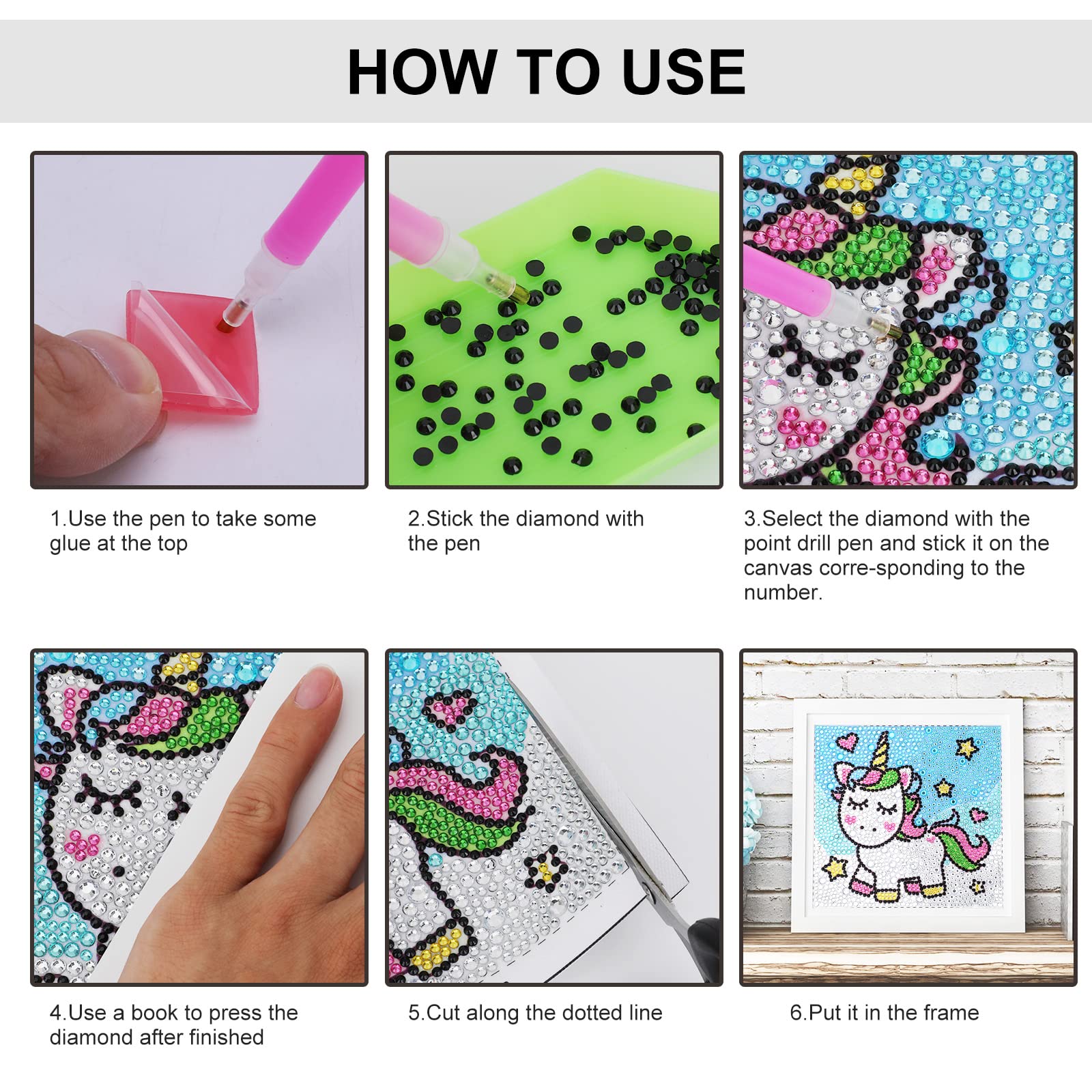 HOW TO USE

1.Use the pen to take some glue at the top

2.Stick the diamond with the pen

3.Select the diamond with the point drill pen and stick it on the canvas corre-sponding to the number.

4.Use a book to press the diamond after finished

5.Cut along the dotted line

6.Put it in the frame