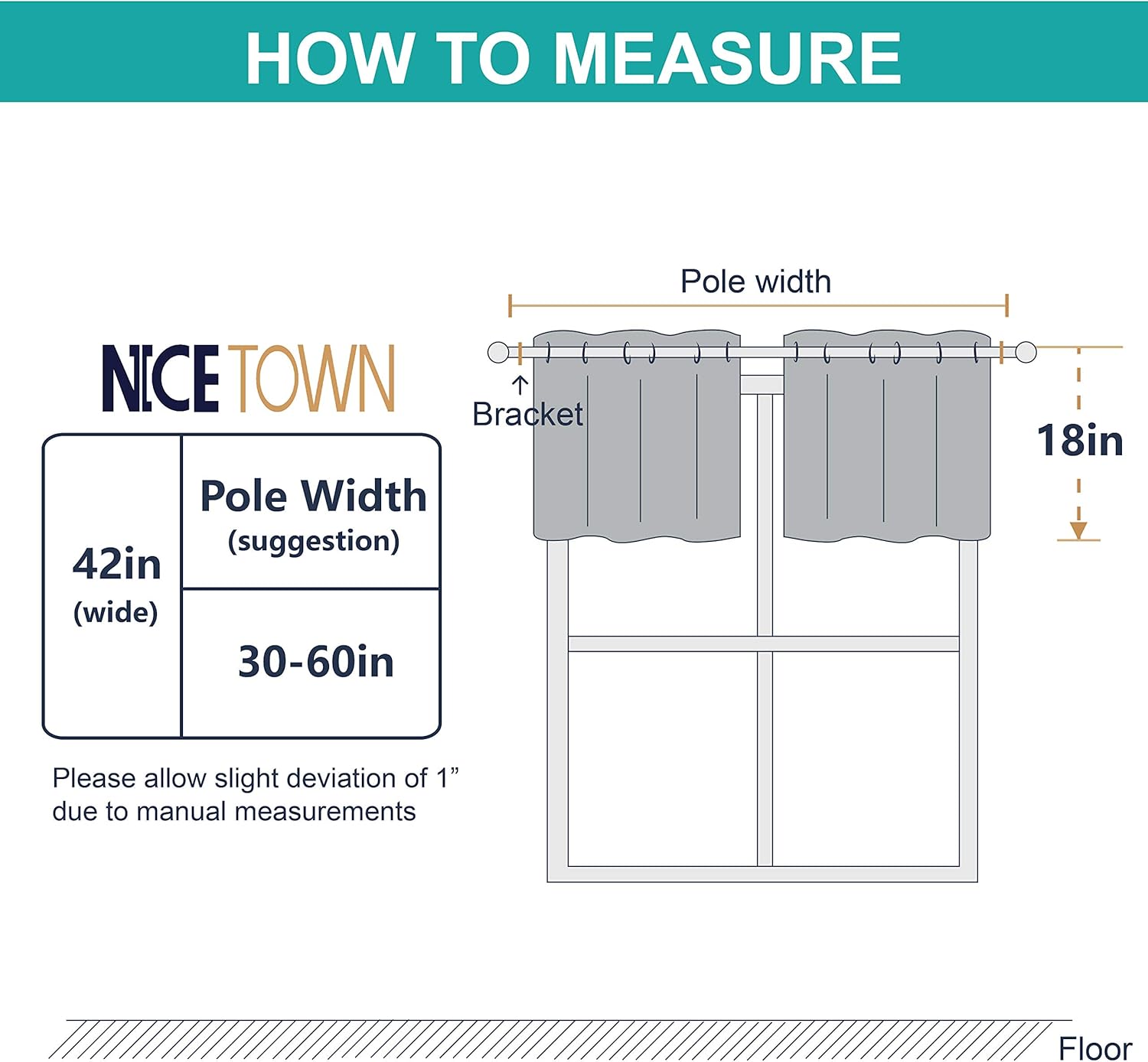 HOW TO MEASURE

NICETOWN

| 42in (wide) | Pole Width (suggestion) |
|---|---|
| | 30-60in |

Please allow slight deviation of 1” due to manual measurements

Pole width

Bracket

18in

Floor