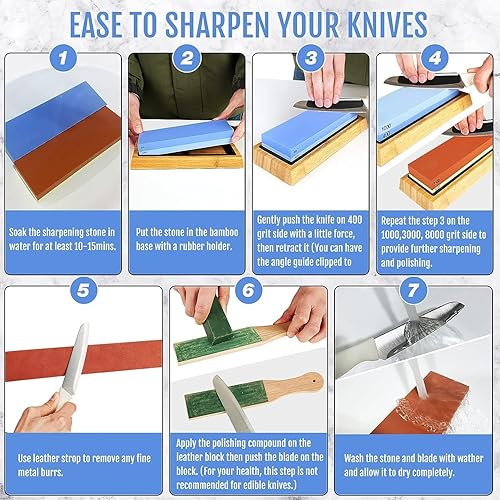 EASE TO SHARPEN YOUR KNIVES

1

Soak the sharpening stone in water for at least 10-15mins.

2

Put the stone in the bamboo base with a rubber holder.

3

Gently push the knife on 400 grit side with a little force, then retract it (You can have the angle guide clipped to

4

Repeat the step 3 on the 1000,3000, 8000 grit side to provide further sharpening and polishing.

5

Use leather strop to remove any fine metal burrs.

6

Apply the polishing compound on the leather block then push the blade on the block. (For your health, this step is not recommended for edible knives.)

7

Wash the stone and blade with wather and allow it to dry completely.