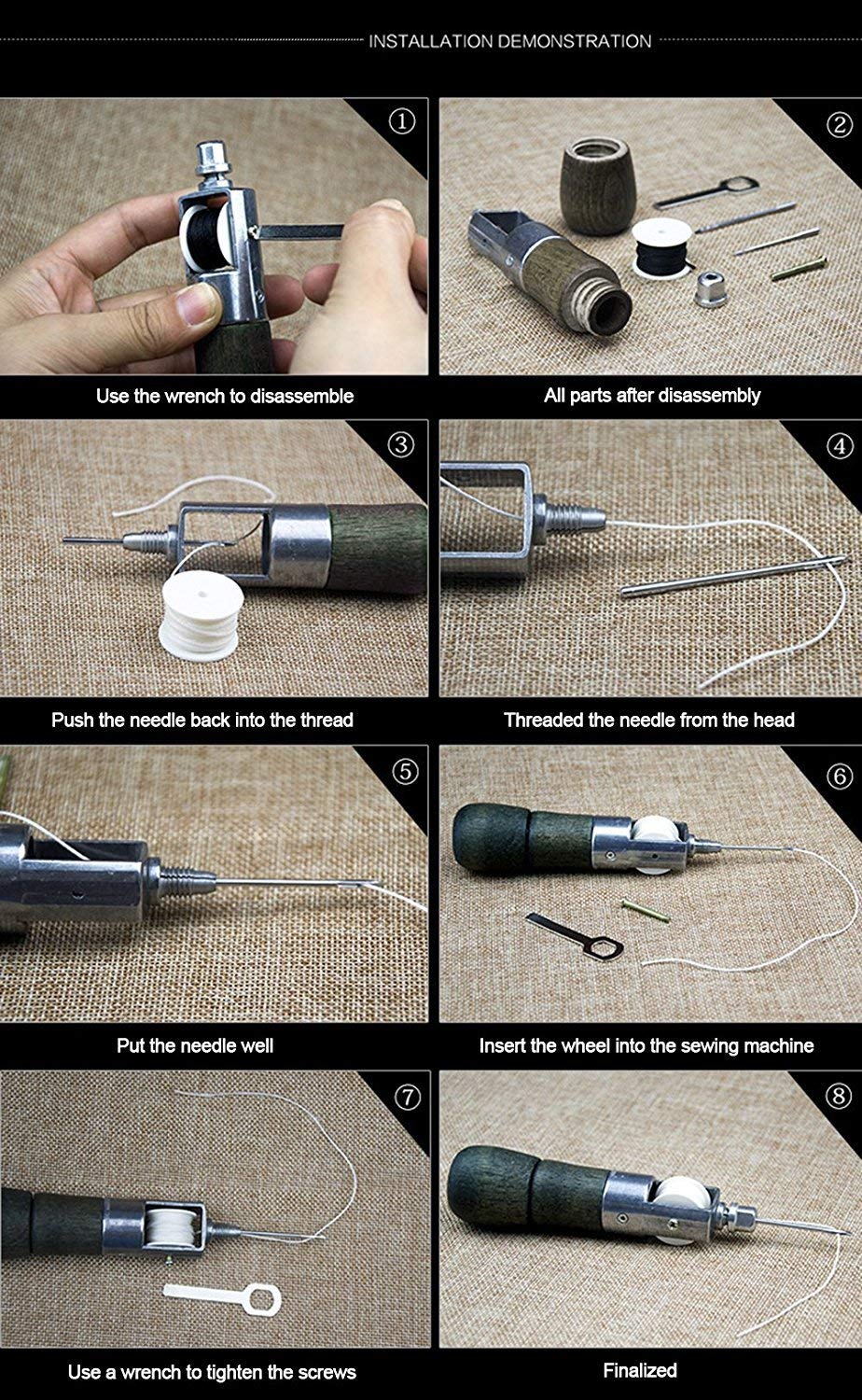 INSTALLATION DEMONSTRATION

①

Use the wrench to disassemble

②

All parts after disassembly

③

Push the needle back into the thread

④

Threaded the needle from the head

⑤

Put the needle well

⑥

Insert the wheel into the sewing machine

⑦

Use a wrench to tighten the screws

⑧

Finalized