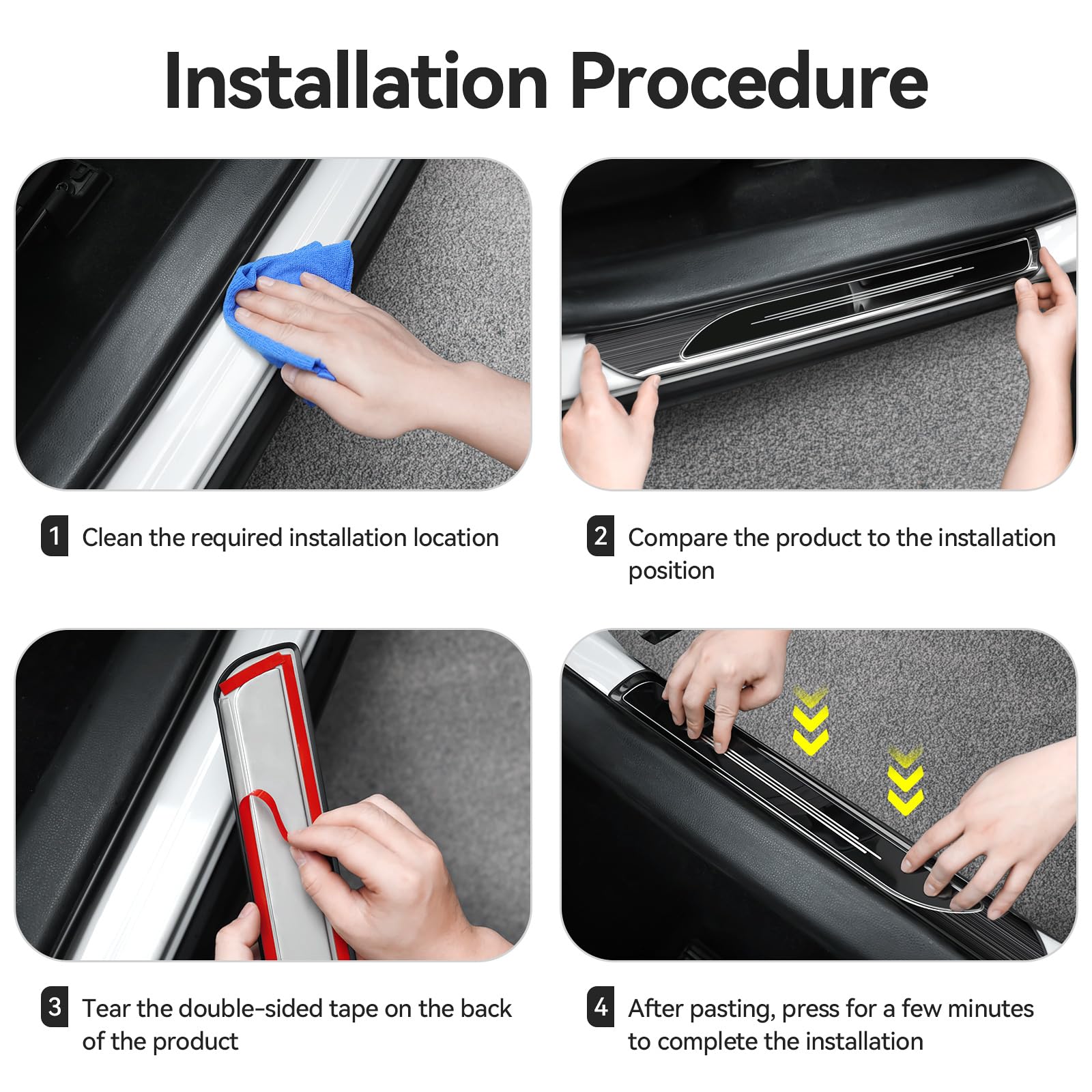 Installation Procedure

1 Clean the required installation location

2 Compare the product to the installation position

3 Tear the double-sided tape on the back of the product

4 After pasting, press for a few minutes to complete the installation