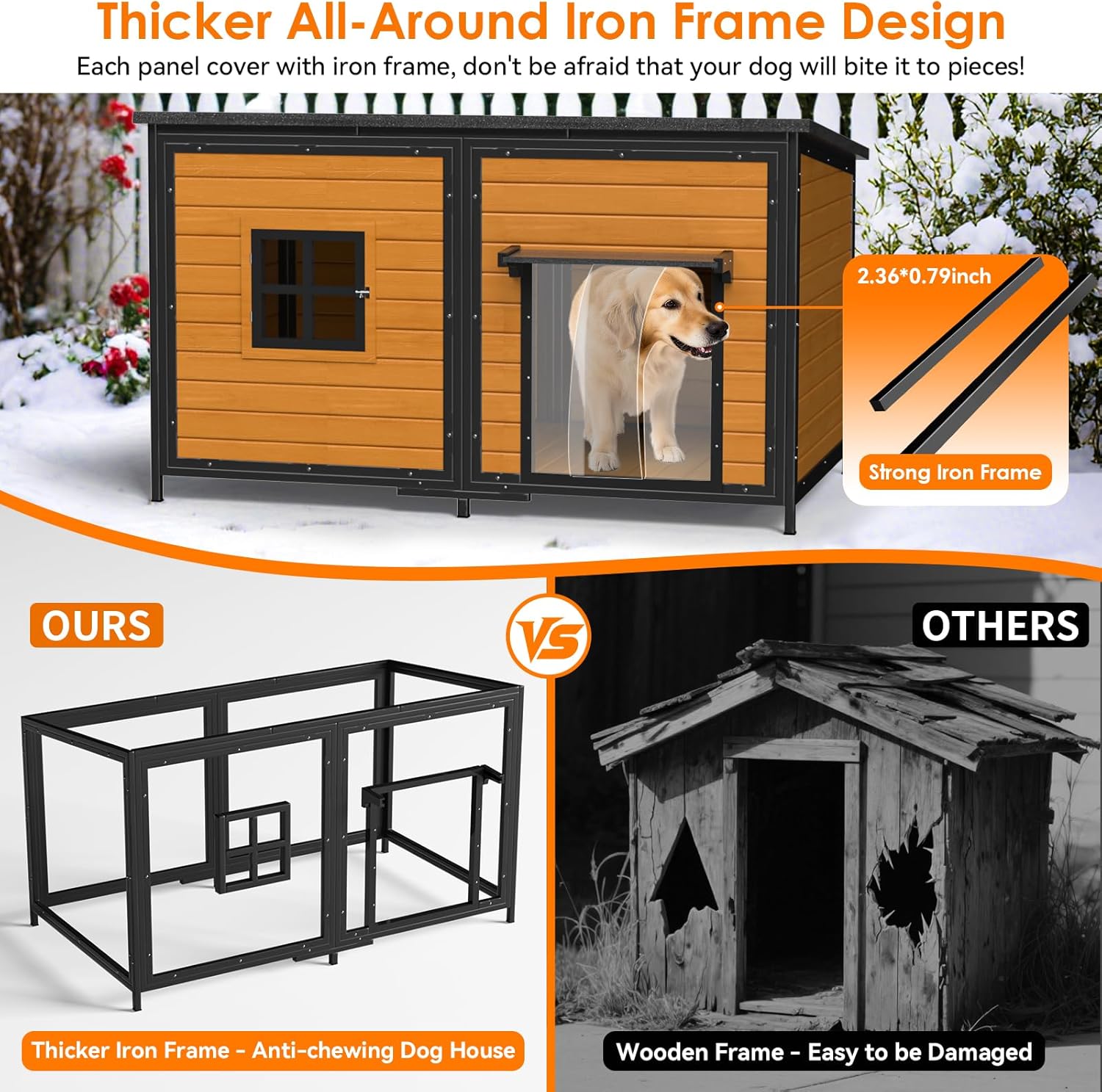 Thicker All-Around Iron Frame Design

Each panel cover with iron frame, don't be afraid that your dog will bite it to pieces!

2.36*0.79inch

Strong Iron Frame

OURS

VS

OTHERS

Thicker Iron Frame - Anti-chewing Dog House

Wooden Frame - Easy to be Damaged