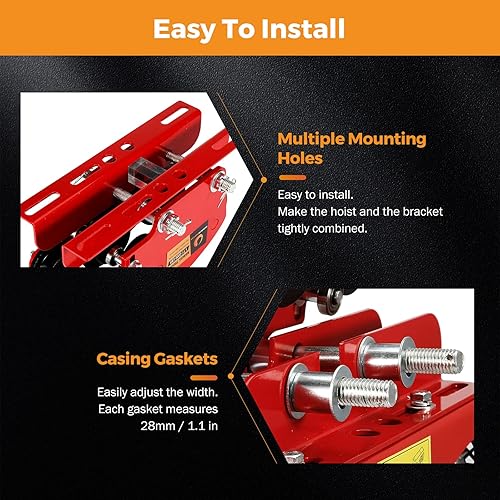 Easy To Install

Multiple Mounting Holes

Easy to install.
Make the hoist and the bracket tightly combined.

Casing Gaskets

Easily adjust the width.
Each gasket measures 28mm / 1.1 in