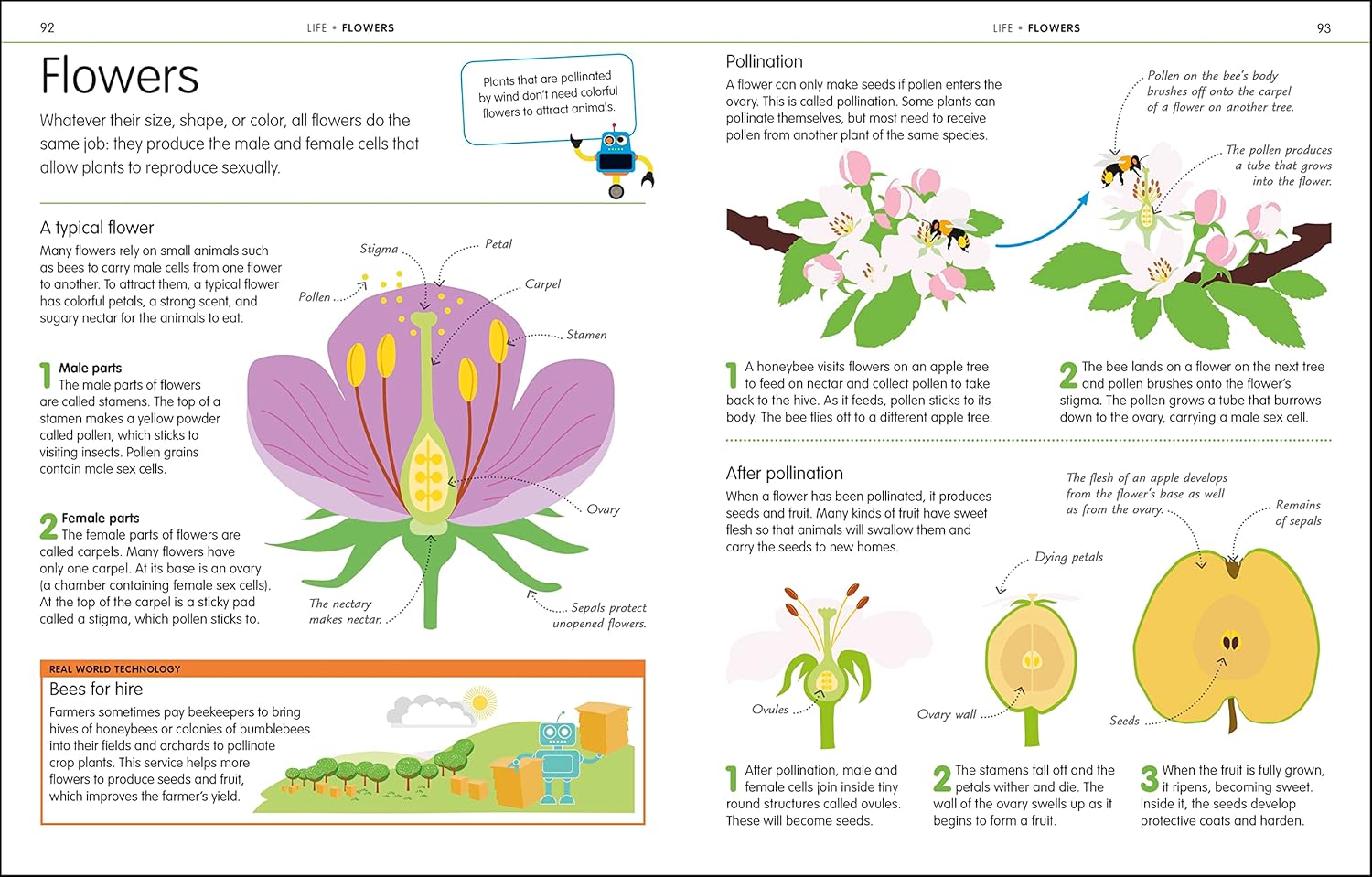 92

LIFE • FLOWERS

Flowers

Whatever their size, shape, or color, all flowers do the same job: they produce the male and female cells that allow plants to reproduce sexually.

Plants that are pollinated by wind don't need colorful flowers to attract animals.

A typical flower

Many flowers rely on small animals such as bees to carry male cells from one flower to another. To attract them, a typical flower has colorful petals, a strong scent, and sugary nectar for the animals to eat.

1 Male parts
The male parts of flowers are called stamens. The top of a stamen makes a yellow powder called pollen, which sticks to visiting insects. Pollen grains contain male sex cells.

2 Female parts
The female parts of flowers are called carpels. Many flowers have only one carpel. At its base is an ovary (a chamber containing female sex cells). At the top of the carpel is a sticky pad called a stigma, which pollen sticks to.

Stigma
Petal
Pollen
Carpel
Stamen
Ovary
The nectary makes nectar.
Sepals protect unopened flowers.

REAL WORLD TECHNOLOGY
Bees for hire
Farmers sometimes pay beekeepers to bring hives of honeybees or colonies of bumblebees into their fields and orchards to pollinate crop plants. This service helps more flowers to produce seeds and fruit, which improves the farmer's yield.

LIFE • FLOWERS

93

Pollination
A flower can only make seeds if pollen enters the ovary. This is called pollination. Some plants can pollinate themselves, but most need to receive pollen from another plant of the same species.

Pollen on the bee's body brushes off onto the carpel of a flower on another tree.

The pollen produces a tube that grows into the flower.

1 A honeybee visits flowers on an apple tree to feed on nectar and collect pollen to take back to the hive. As it feeds, pollen sticks to its body. The bee flies off to a different apple tree.

2 The bee lands on a flower on the next tree and pollen brushes onto the flower's stigma. The pollen grows a tube that burrows down to the ovary, carrying a male sex cell.

After pollination
When a flower has been pollinated, it produces seeds and fruit. Many kinds of fruit have sweet flesh so that animals will swallow them and carry the seeds to new homes.

The flesh of an apple develops from the flower's base as well as from the ovary.

Remains of sepals

Dying petals

Ovules

Ovary wall

Seeds

1 After pollination, male and female cells join inside tiny round structures called ovules. These will become seeds.

2 The stamens fall off and the petals wither and die. The wall of the ovary swells up as it begins to form a fruit.

3 When the fruit is fully grown, it ripens, becoming sweet. Inside it, the seeds develop protective coats and harden.