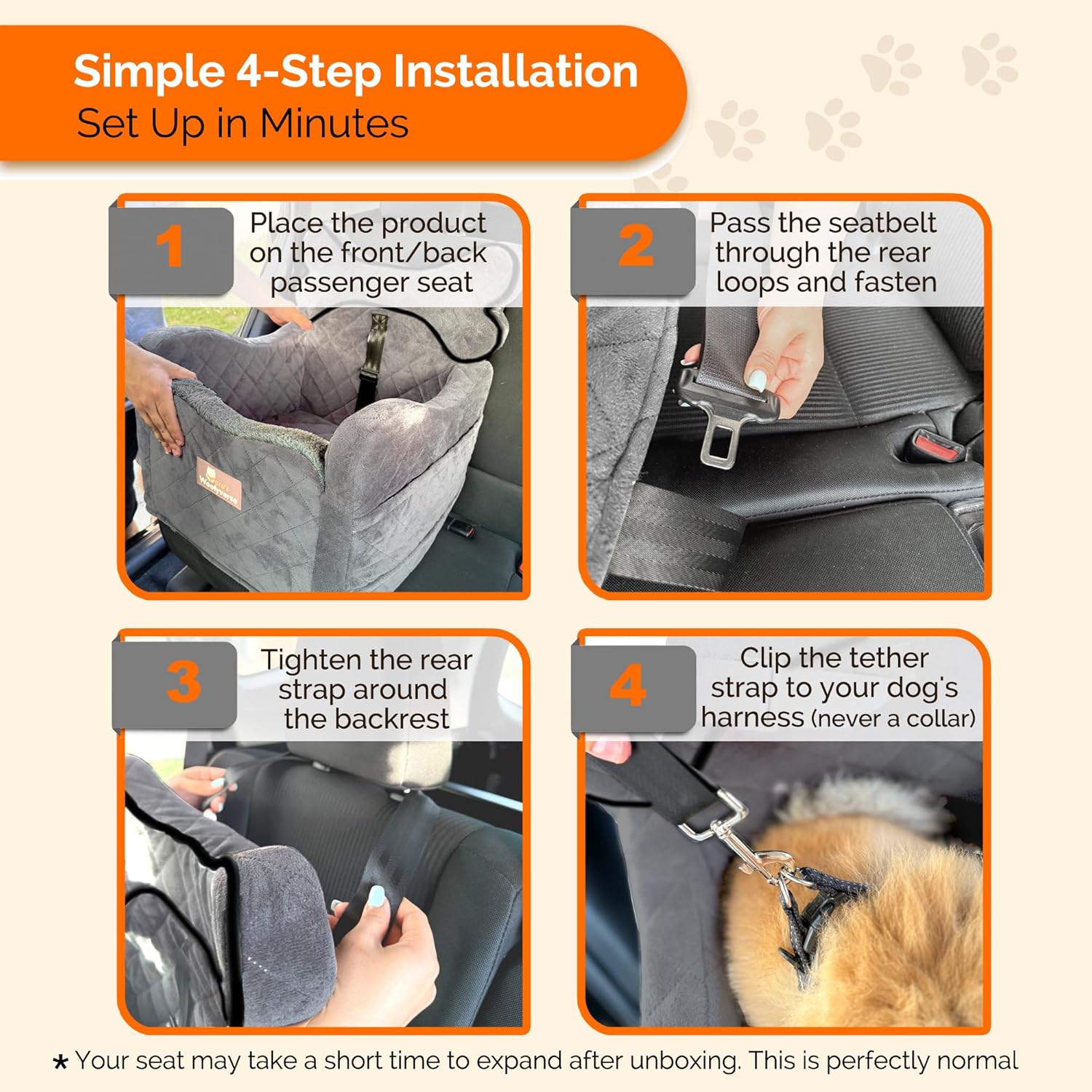 Simple 4-Step Installation
Set Up in Minutes

1
Place the product on the front/back passenger seat

Woofyverse

2
Pass the seatbelt through the rear loops and fasten

3
Tighten the rear strap around the backrest

4
Clip the tether strap to your dog's harness (never a collar)

* Your seat may take a short time to expand after unboxing. This is perfectly normal