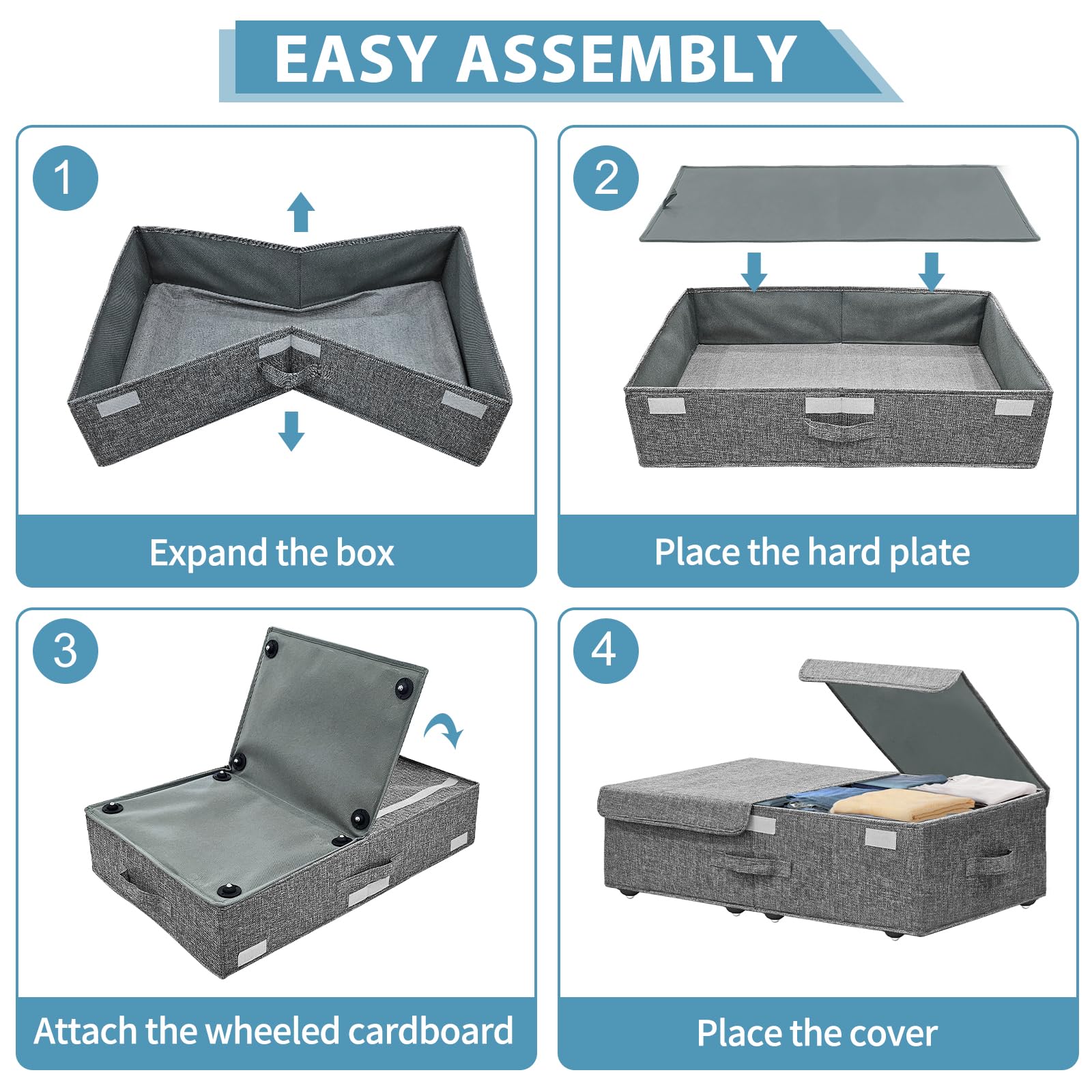 EASY ASSEMBLY

1

Expand the box

2

Place the hard plate

3

Attach the wheeled cardboard

4

Place the cover