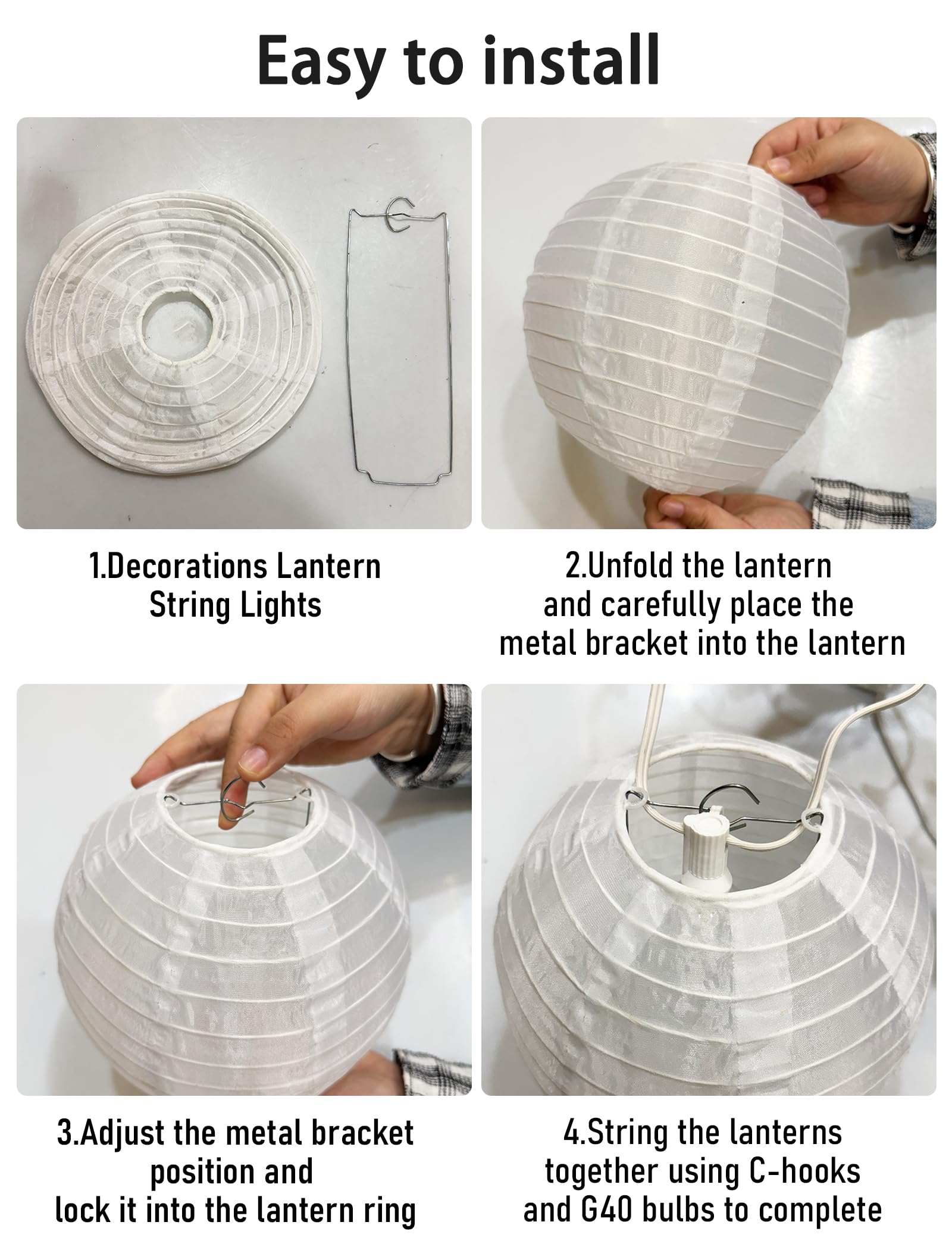 Easy to install

1.Decorations Lantern String Lights

2.Unfold the lantern and carefully place the metal bracket into the lantern

3.Adjust the metal bracket position and lock it into the lantern ring

4.String the lanterns together using C-hooks and G40 bulbs to complete