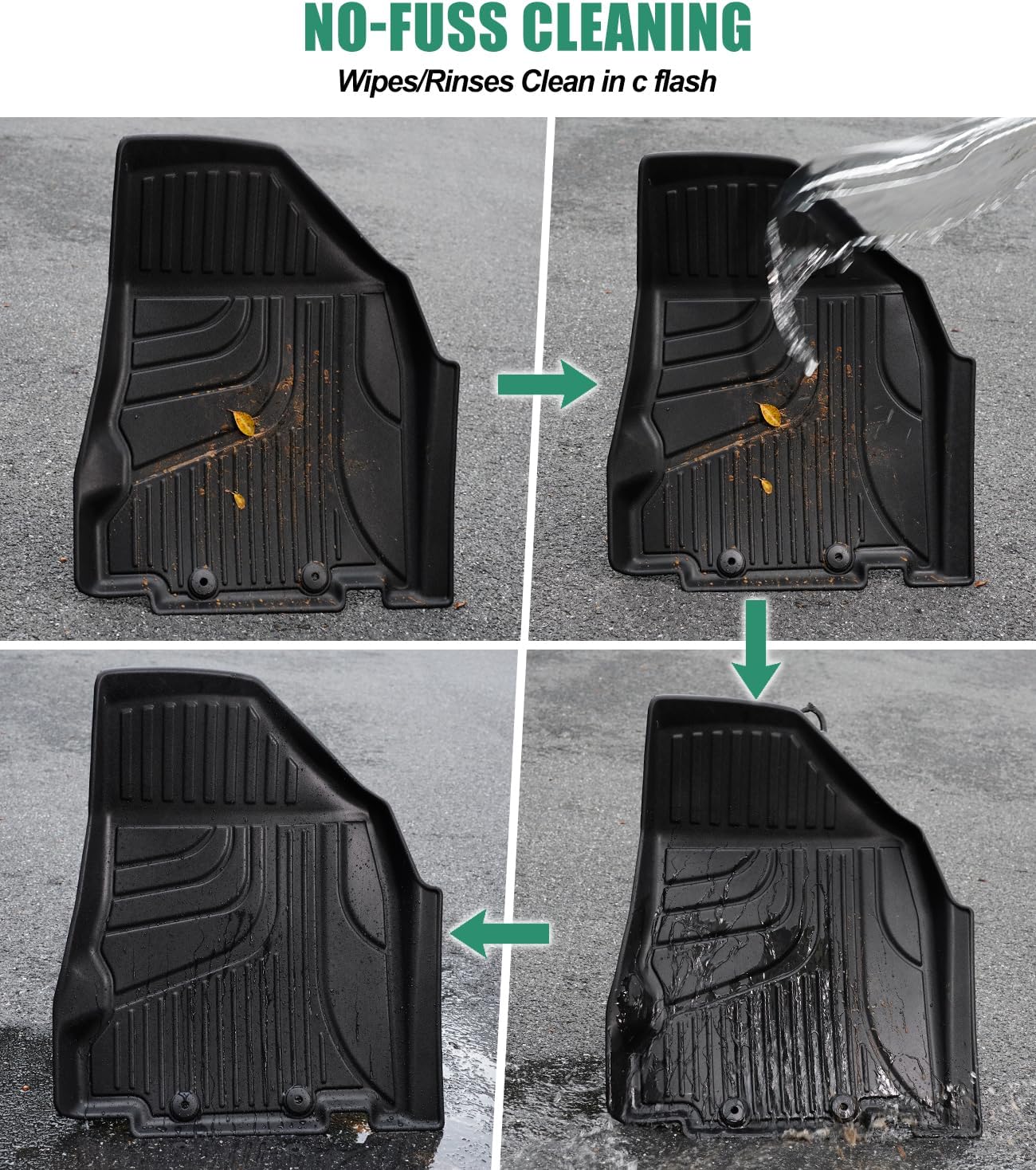 NO-FUSS CLEANING

Wipes/Rinses Clean in c flash