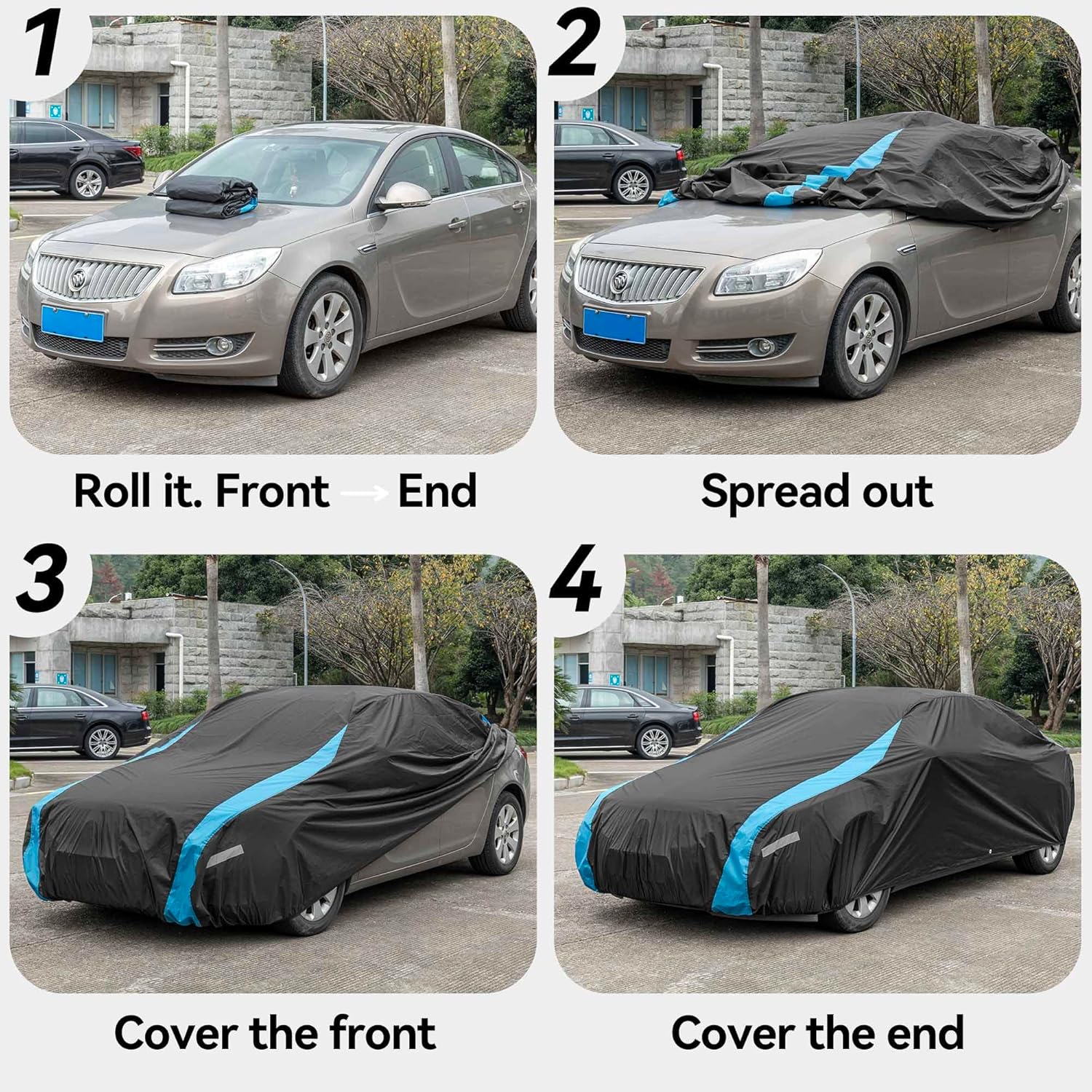 1

Roll it. Front → End

2

Spread out

3

Cover the front

4

Cover the end