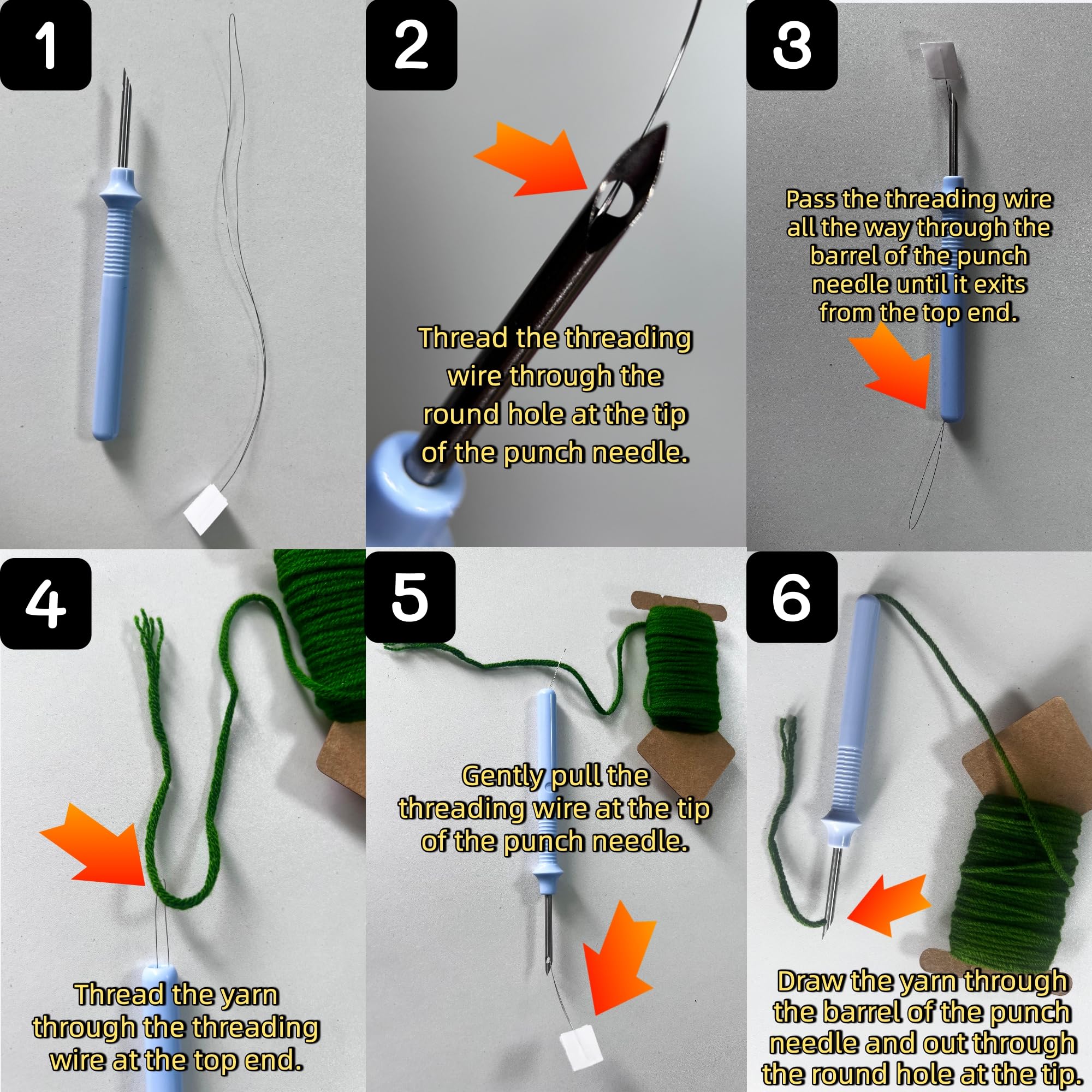 1

2

Thread the threading wire through the round hole at the tip of the punch needle.

3

Pass the threading wire all the way through the barrel of the punch needle until it exits from the top end.

4

Thread the yarn through the threading wire at the top end.

5

Gently pull the threading wire at the tip of the punch needle.

6

Draw the yarn through the barrel of the punch needle and out through the round hole at the tip.