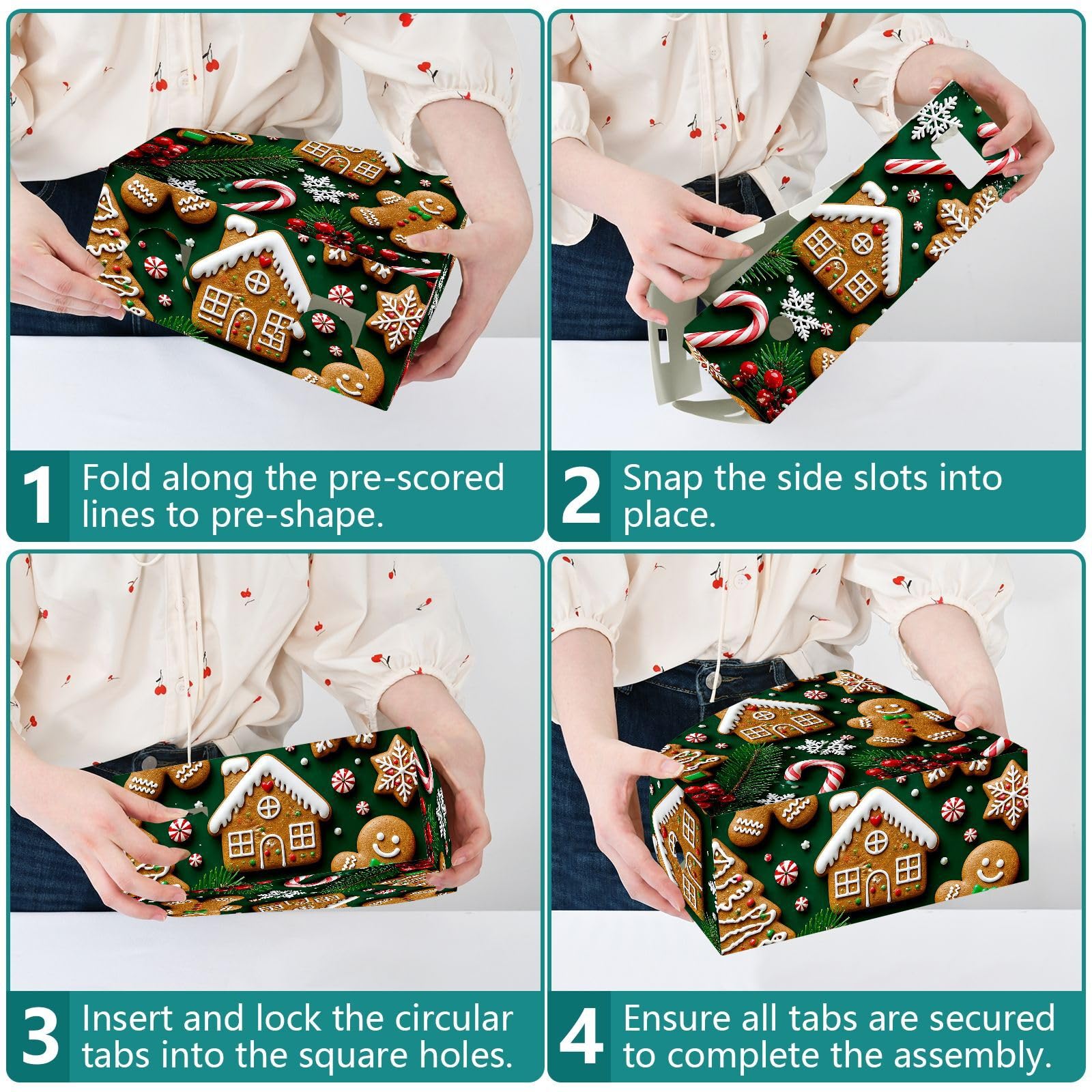 1 Fold along the pre-scored lines to pre-shape.

2 Snap the side slots into place.

3 Insert and lock the circular tabs into the square holes.

4 Ensure all tabs are secured to complete the assembly.