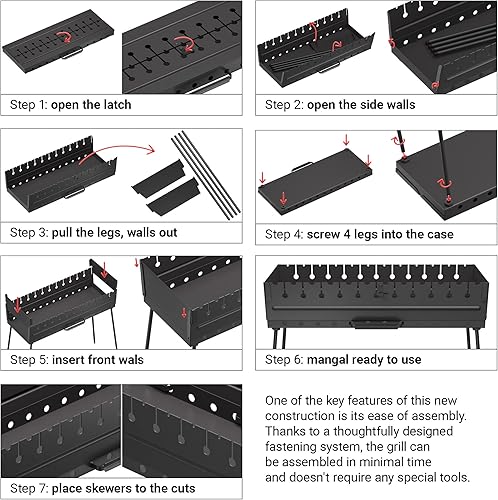 Step 1: open the latch

Step 2: open the side walls

Step 3: pull the legs, walls out

Step 4: screw 4 legs into the case

Step 5: insert front wals

Step 6: mangal ready to use

Step 7: place skewers to the cuts

One of the key features of this new construction is its ease of assembly. Thanks to a thoughtfully designed fastening system, the grill can be assembled in minimal time and doesn't require any special tools.