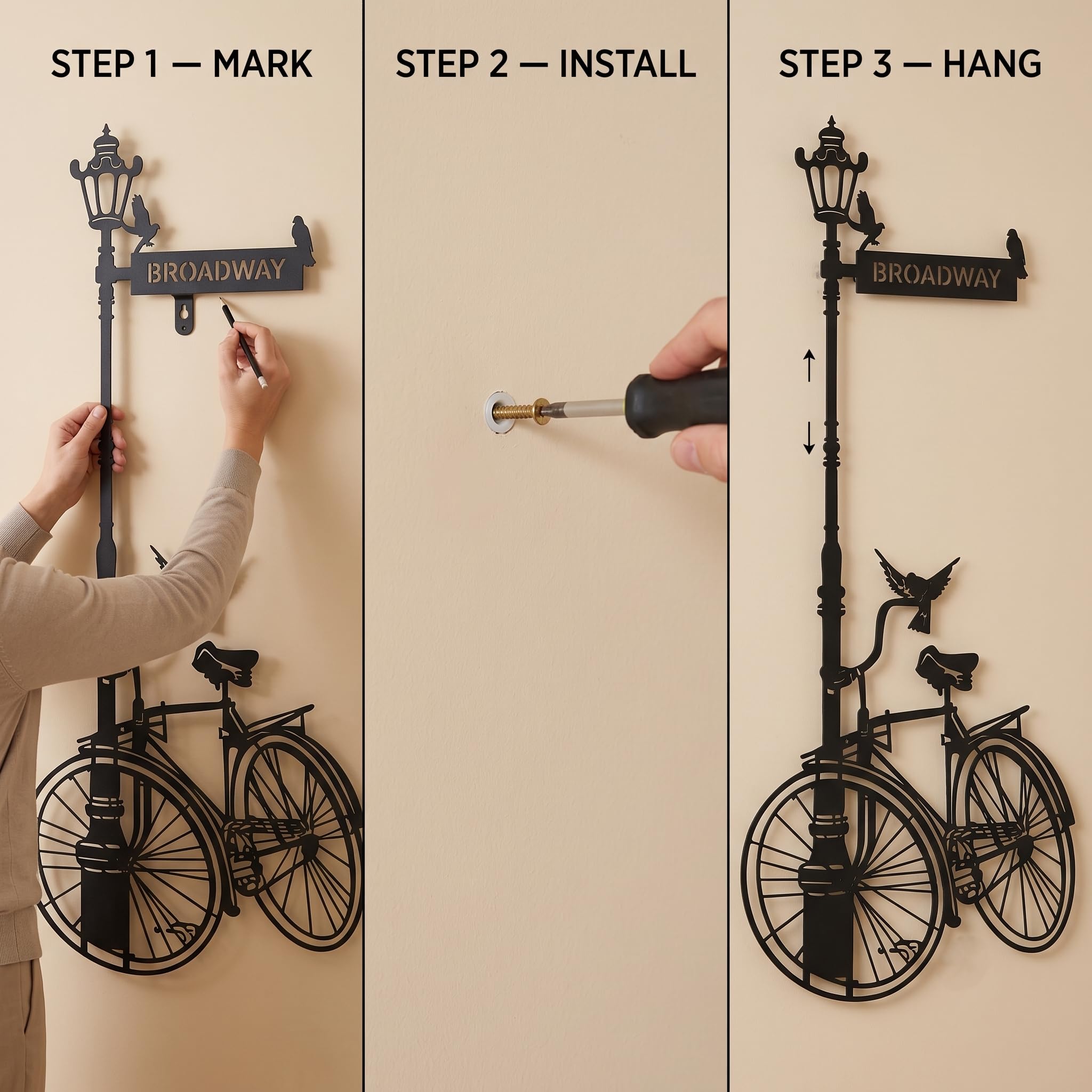 STEP 1 — MARK

BROADWAY

STEP 2 — INSTALL

STEP 3 — HANG

BROADWAY