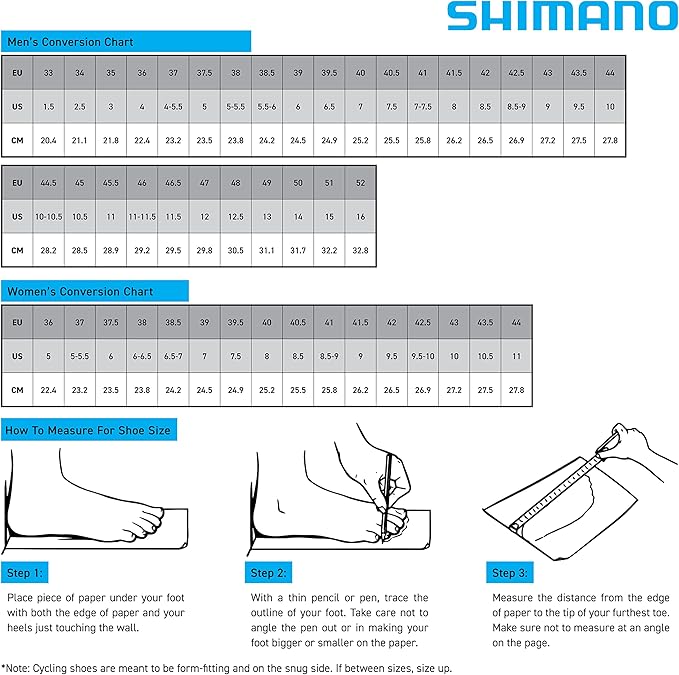 SHIMANO

Men's Conversion Chart

| EU | 33 | 34 | 35 | 36 | 37 | 37.5 | 38 | 38.5 | 39 | 39.5 | 40 | 40.5 | 41 | 41.5 | 42 | 42.5 | 43 | 43.5 | 44 |
|---|---|---|---|---|---|---|---|---|---|---|---|---|---|---|---|---|---|---|---|
| US | 1.5 | 2.5 | 3 | 4 | 4-5.5 | 5 | 5-5.5 | 5.5-6 | 6 | 6.5 | 7 | 7.5 | 7-7.5 | 8 | 8.5 | 8.5-9 | 9 | 9.5 | 10 |
| CM | 20.4 | 21.1 | 21.8 | 22.4 | 23.2 | 23.5 | 23.8 | 24.2 | 24.5 | 24.9 | 25.2 | 25.5 | 25.8 | 26.2 | 26.5 | 26.9 | 27.2 | 27.5 | 27.8 |

| EU | 44.5 | 45 | 45.5 | 46 | 46.5 | 47 | 48 | 49 | 50 | 51 | 52 |
|---|---|---|---|---|---|---|---|---|---|---|---|
| US | 10-10.5 | 10.5 | 11 | 11-11.5 | 11.5 | 12 | 12.5 | 13 | 14 | 15 | 16 |
| CM | 28.2 | 28.5 | 28.9 | 29.2 | 29.5 | 29.8 | 30.5 | 31.1 | 31.7 | 32.2 | 32.8 |

Women's Conversion Chart

| EU | 36 | 37 | 37.5 | 38 | 38.5 | 39 | 39.5 | 40 | 40.5 | 41 | 41.5 | 42 | 42.5 | 43 | 43.5 | 44 |
|---|---|---|---|---|---|---|---|---|---|---|---|---|---|---|---|---|
| US | 5 | 5-5.5 | 6 | 6-6.5 | 6.5-7 | 7 | 7.5 | 8 | 8.5 | 8.5-9 | 9 | 9.5 | 9.5-10 | 10 | 10.5 | 11 |
| CM | 22.4 | 23.2 | 23.5 | 23.8 | 24.2 | 24.5 | 24.9 | 25.2 | 25.5 | 25.8 | 26.2 | 26.5 | 26.9 | 27.2 | 27.5 | 27.8 |

How To Measure For Shoe Size

Step 1:

Place piece of paper under your foot with both the edge of paper and your heels just touching the wall.

Step 2:

With a thin pencil or pen, trace the outline of your foot. Take care not to angle the pen out or in making your foot bigger or smaller on the paper.

Step 3:

Measure the distance from the edge of paper to the tip of your furthest toe. Make sure not to measure at an angle on the page.

*Note: Cycling shoes are meant to be form-fitting and on the snug side. If between sizes, size up.