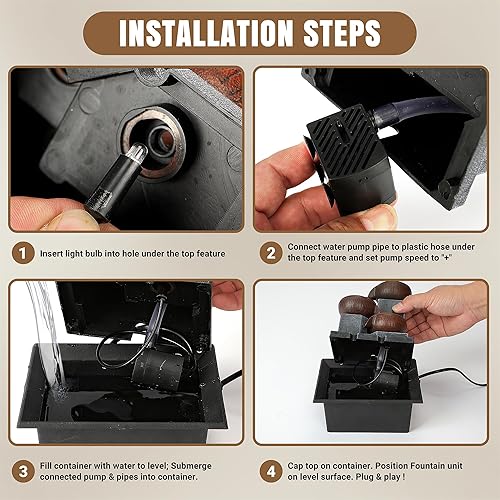 INSTALLATION STEPS

1 Insert light bulb into hole under the top feature

2 Connect water pump pipe to plastic hose under the top feature and set pump speed to "+"

3 Fill container with water to level; Submerge connected pump & pipes into container.

4 Cap top on container. Position Fountain unit on level surface. Plug & play !