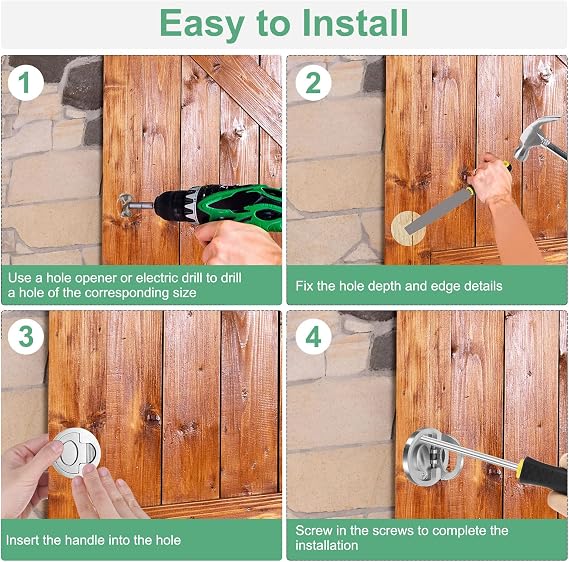 Easy to Install

1

Use a hole opener or electric drill to drill a hole of the corresponding size

2

Fix the hole depth and edge details

3

Insert the handle into the hole

4

Screw in the screws to complete the installation