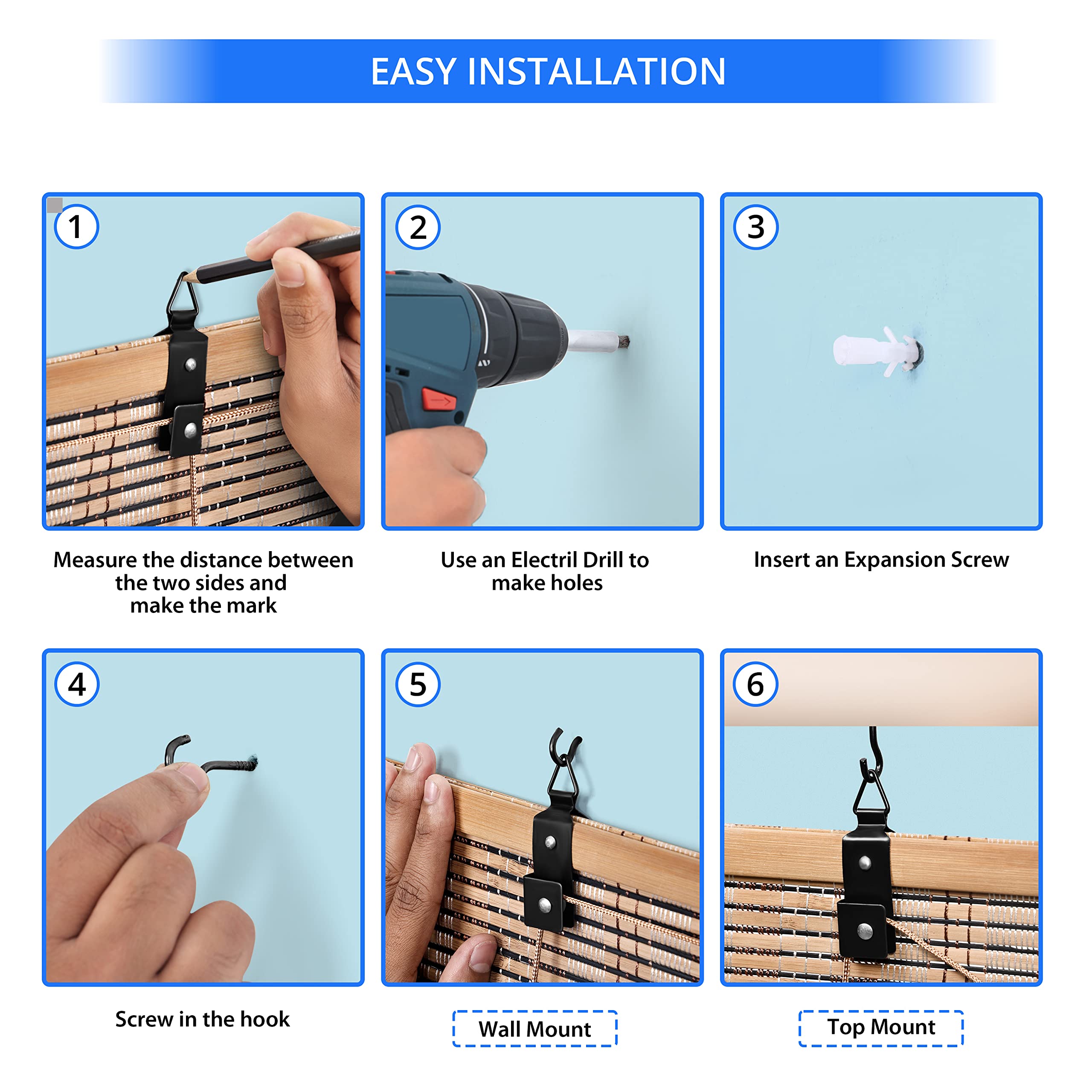 EASY INSTALLATION

1

Measure the distance between the two sides and make the mark

2

Use an Electril Drill to make holes

3

Insert an Expansion Screw

4

Screw in the hook

5

Wall Mount

6

Top Mount