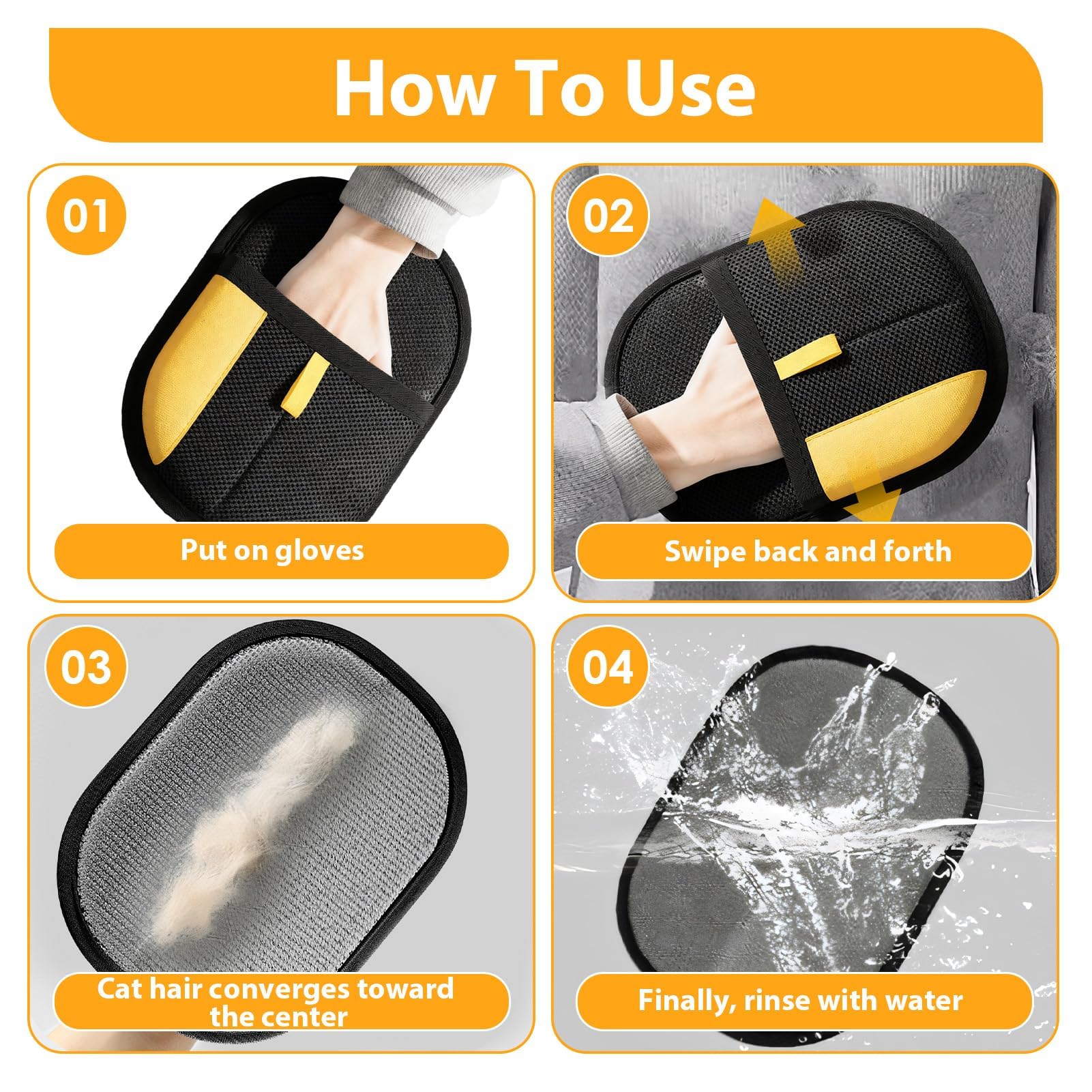 How To Use

01

Put on gloves

02

Swipe back and forth

03

Cat hair converges toward the center

04

Finally, rinse with water