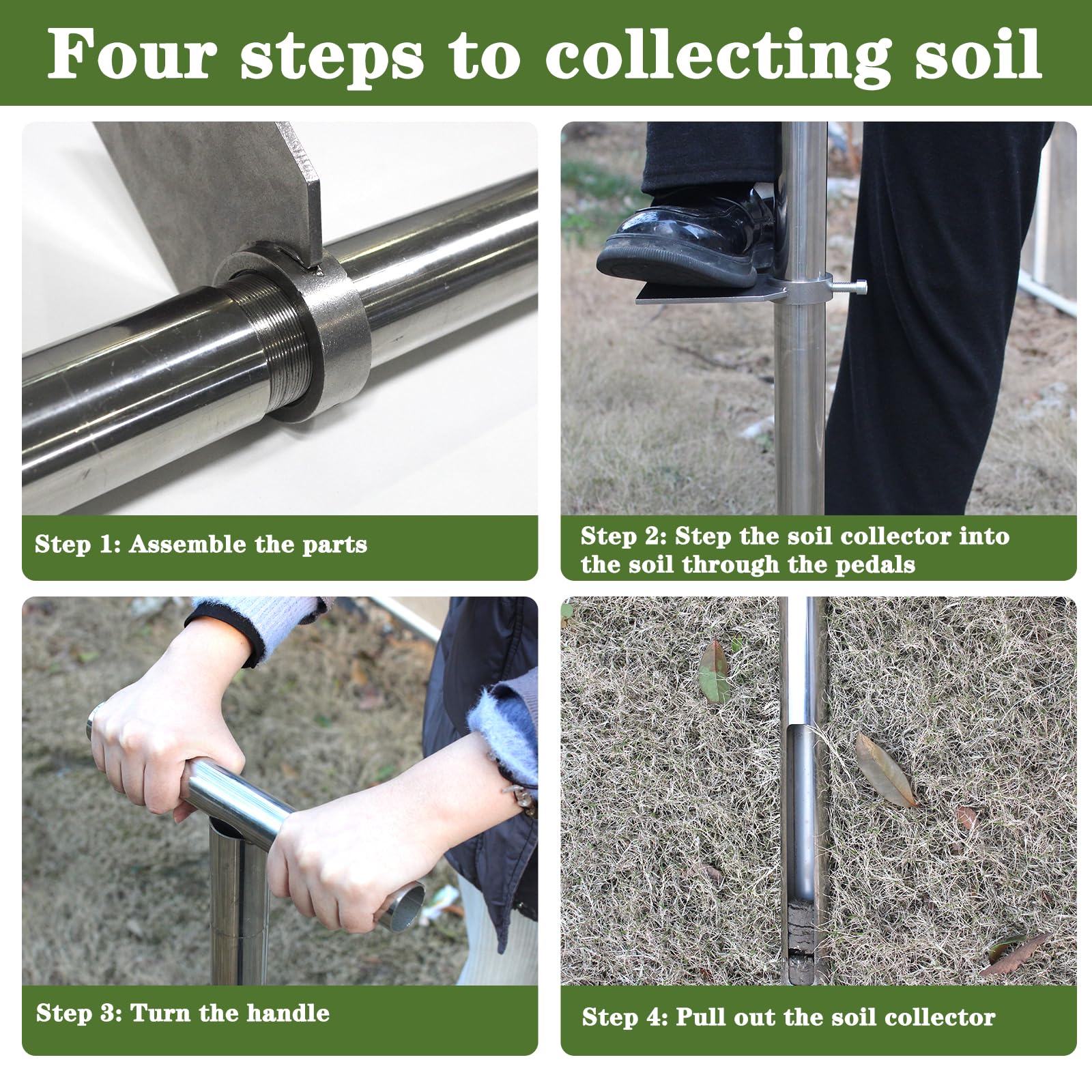 Four steps to collecting soil

Step 1: Assemble the parts

Step 2: Step the soil collector into the soil through the pedals

Step 3: Turn the handle

Step 4: Pull out the soil collector