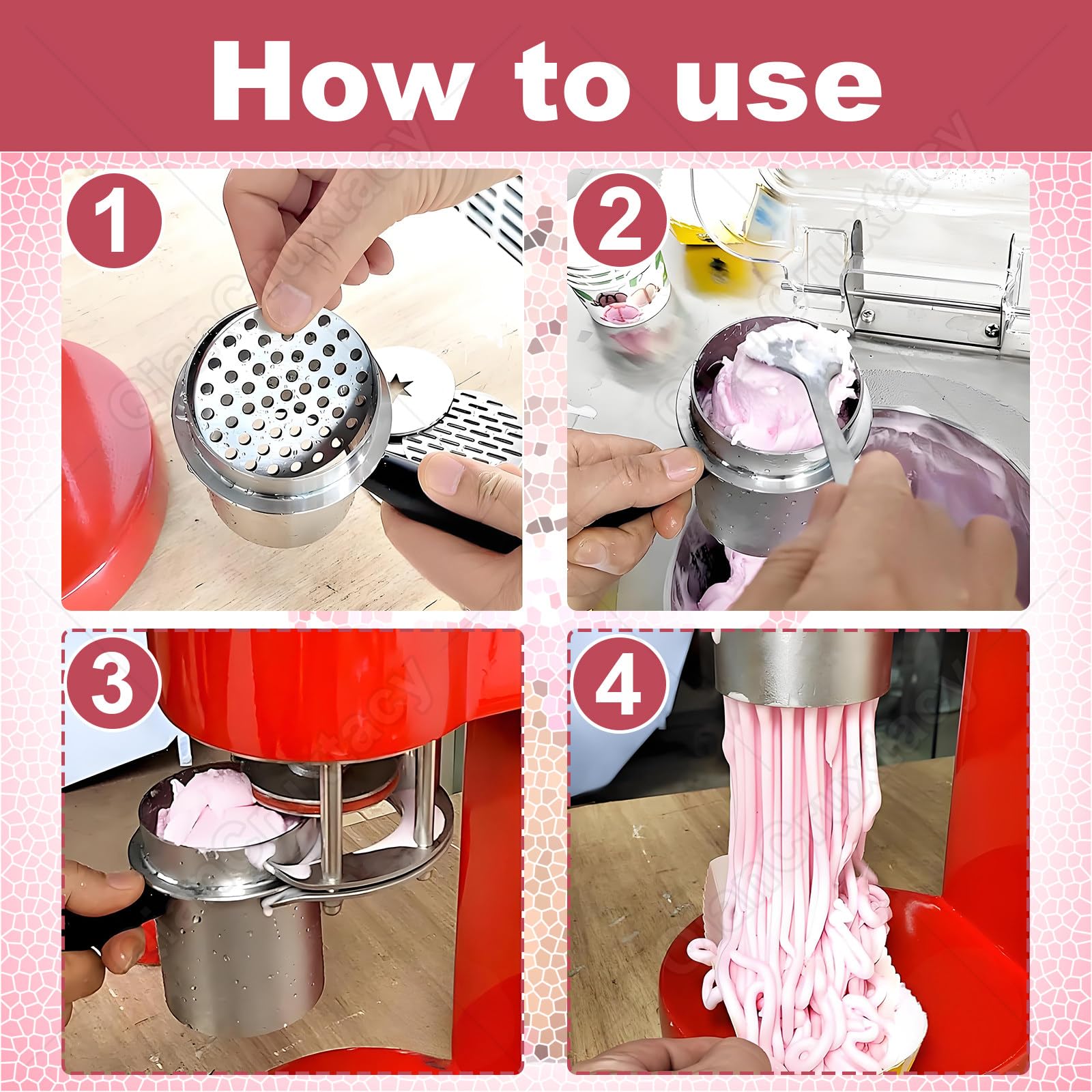 How to use

1

2

3

4