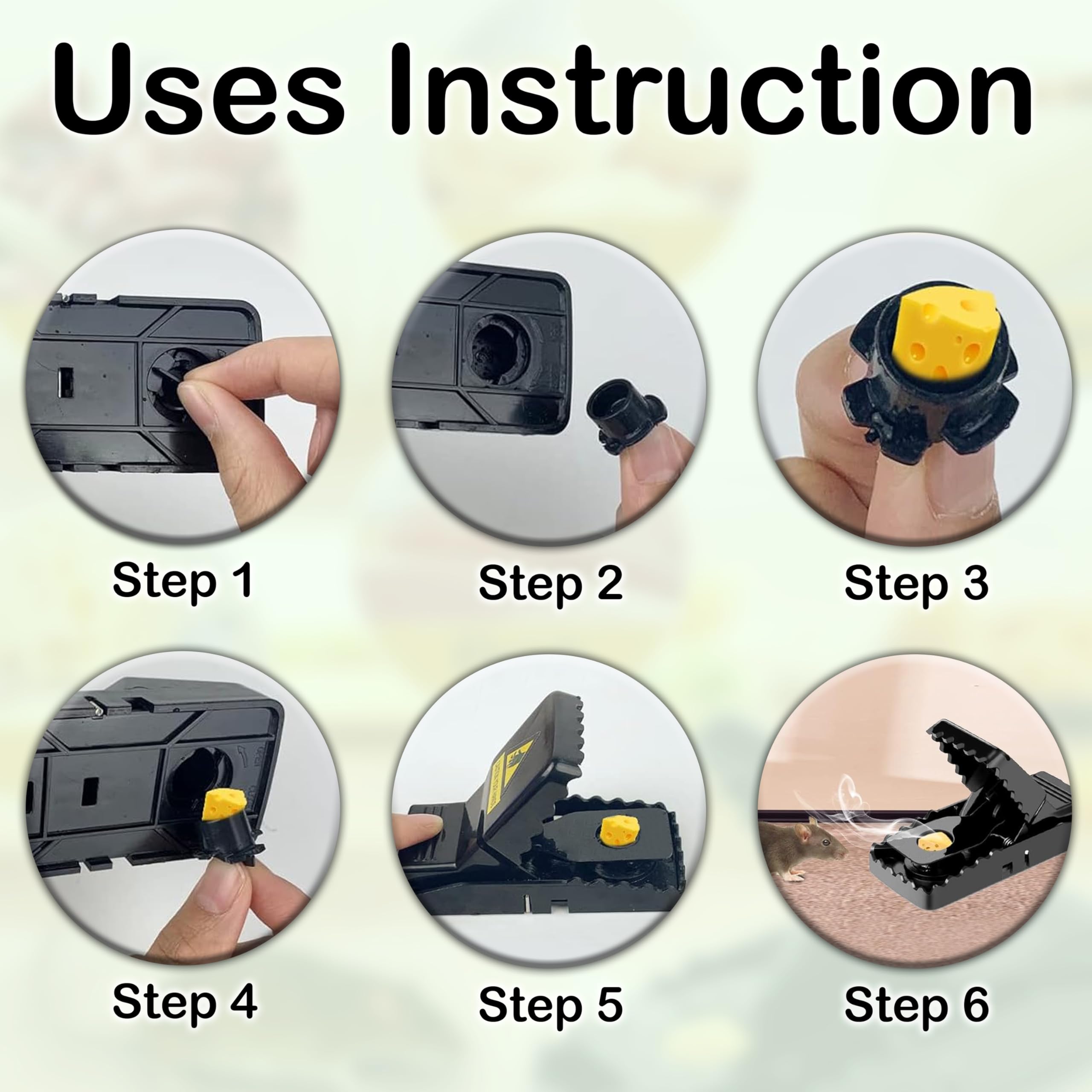 Uses Instruction

Step 1

Step 2

Step 3

Step 4

Step 5

Step 6