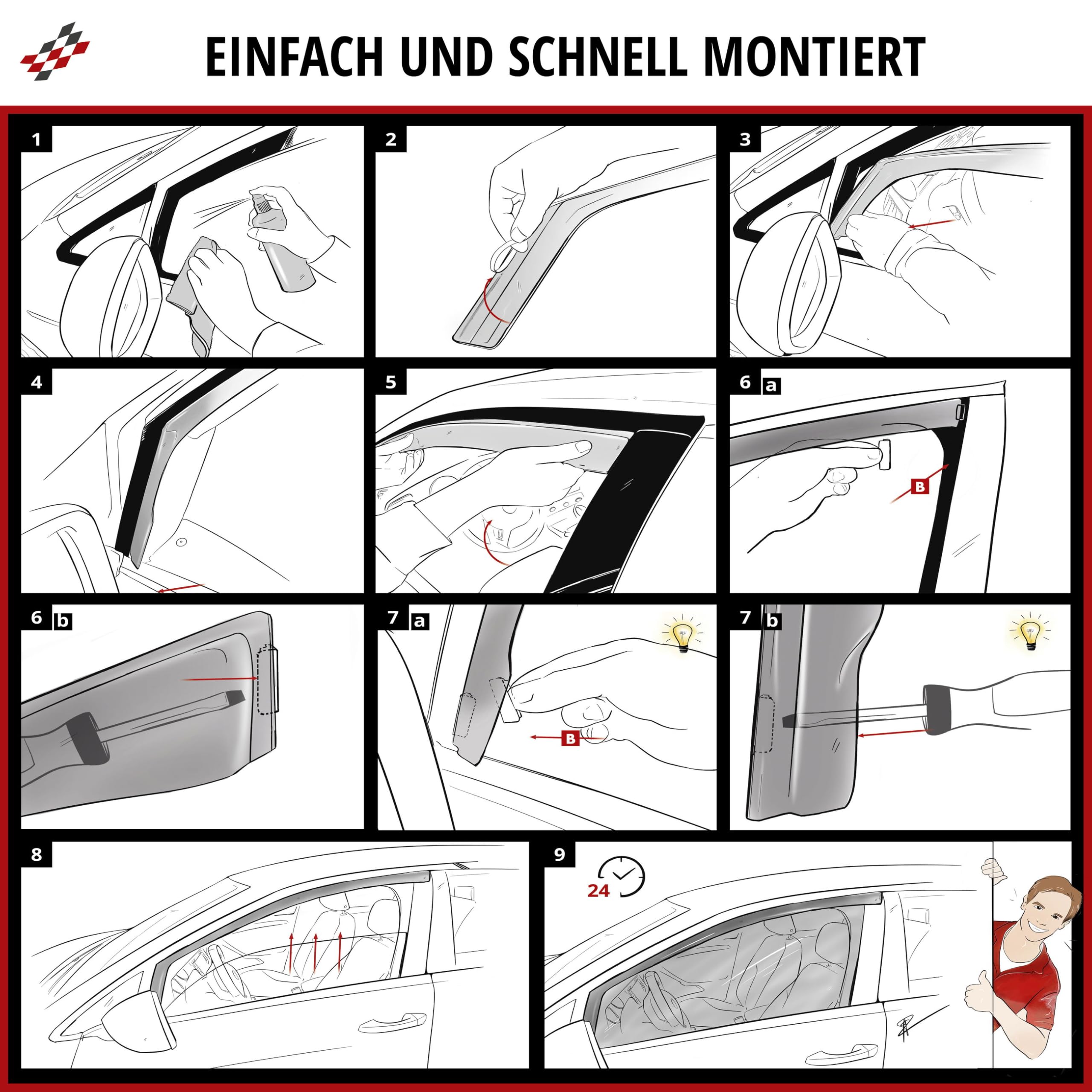 EINFACH UND SCHNELL MONTIERT

1

2

3

4

5

6 a

B

6 b

7 a

B

7 b

8

9

24