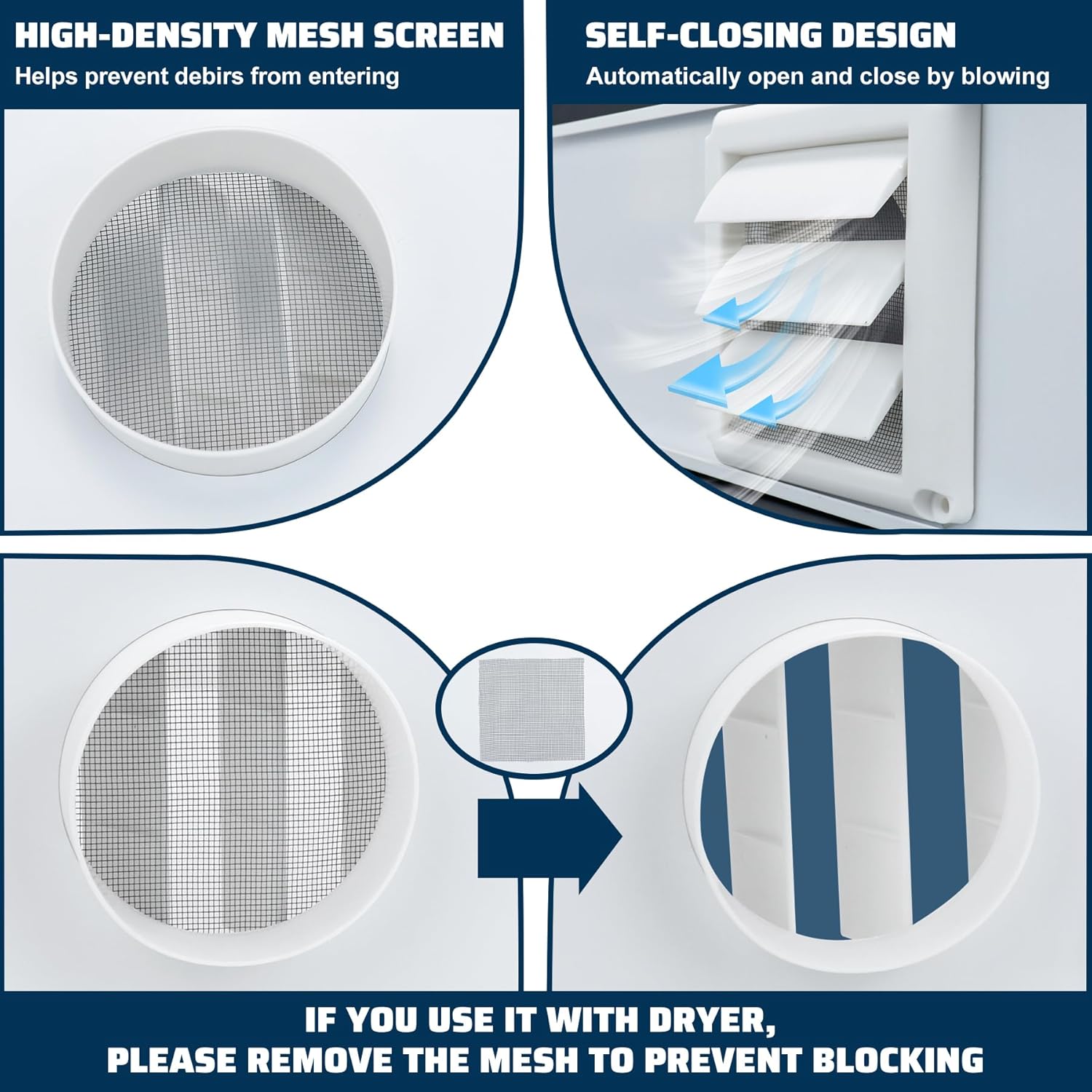 HIGH-DENSITY MESH SCREEN
Helps prevent debirs from entering

SELF-CLOSING DESIGN
Automatically open and close by blowing

IF YOU USE IT WITH DRYER,
PLEASE REMOVE THE MESH TO PREVENT BLOCKING