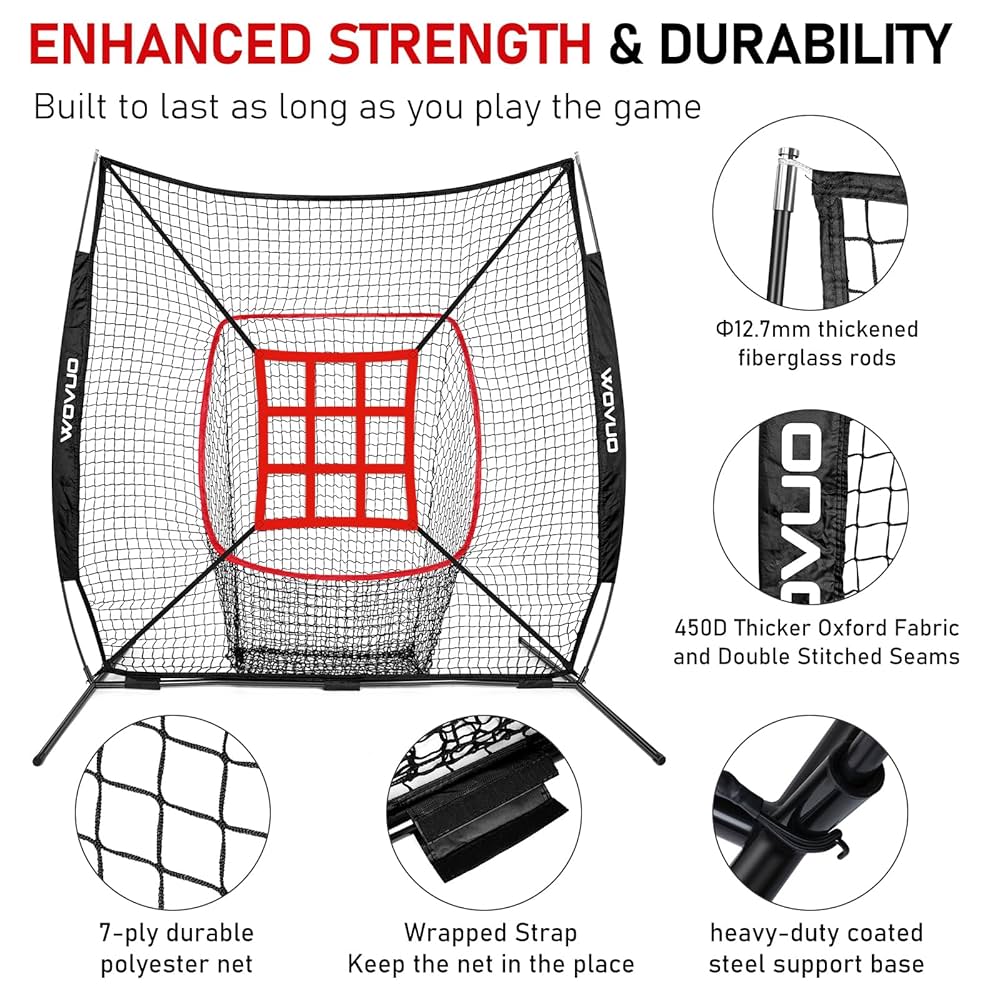 ENHANCED STRENGTH & DURABILITY

Built to last as long as you play the game

WOVUO

WOVUO

Φ12.7mm thickened fiberglass rods

OVUO

450D Thicker Oxford Fabric and Double Stitched Seams

7-ply durable polyester net

Wrapped Strap Keep the net in the place

heavy-duty coated steel support base