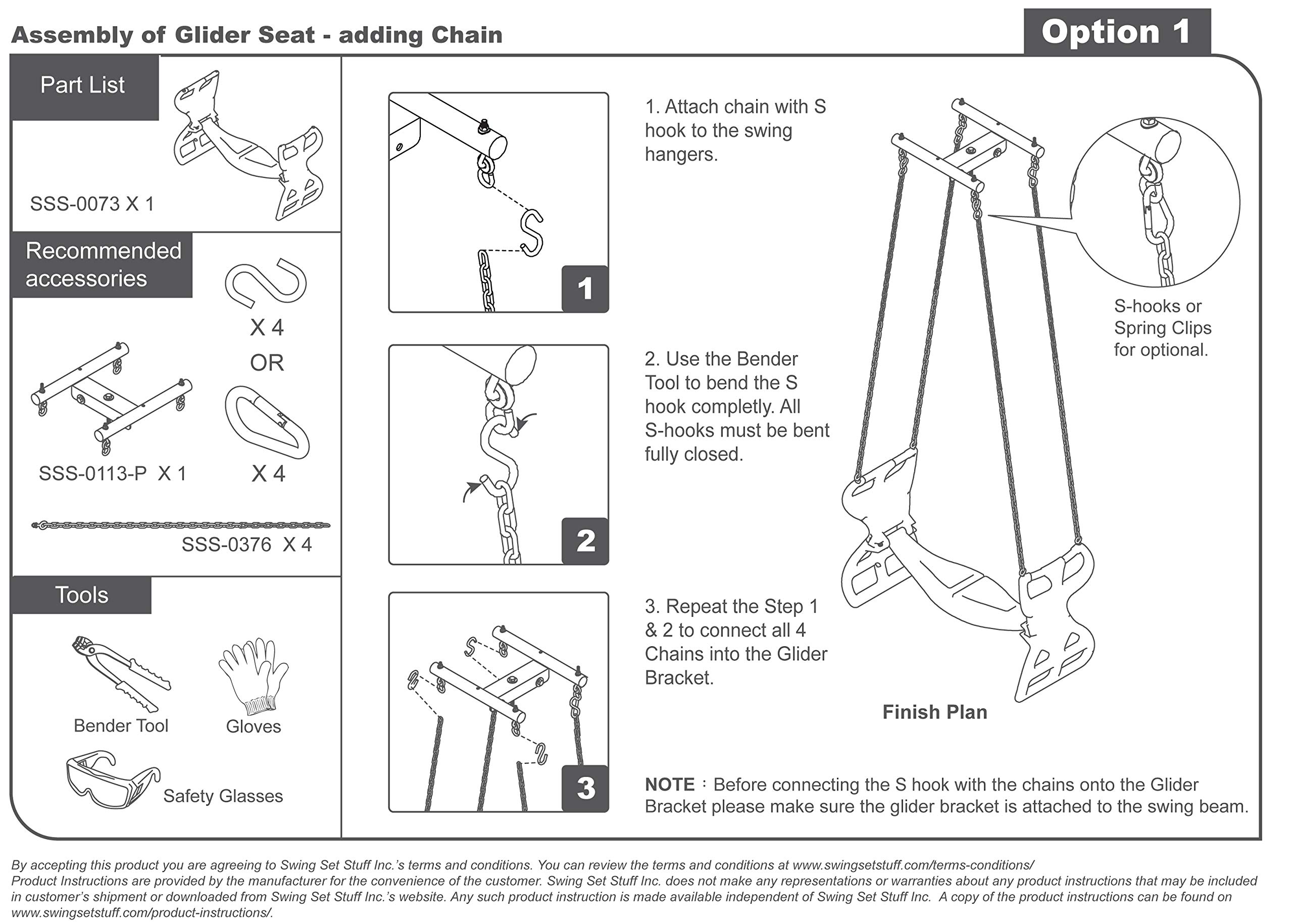 Assembly of Glider Seat - adding Chain

Option 1

Part List

SSS-0073 X 1

Recommended accessories

X 4

OR

X 4

SSS-0113-P X 1

SSS-0376 X 4

Tools

Bender Tool

Gloves

Safety Glasses

1

1. Attach chain with S hook to the swing hangers.

2

2. Use the Bender Tool to bend the S hook completly. All S-hooks must be bent fully closed.

3

3. Repeat the Step 1 & 2 to connect all 4 Chains into the Glider Bracket.

S-hooks or Spring Clips for optional.

Finish Plan

NOTE : Before connecting the S hook with the chains onto the Glider Bracket please make sure the glider bracket is attached to the swing beam.

By accepting this product you are agreeing to Swing Set Stuff Inc.'s terms and conditions. You can review the terms and conditions at www.swingsetstuff.com/terms-conditions/
Product Instructions are provided by the manufacturer for the convenience of the customer. Swing Set Stuff Inc. does not make any representations or warranties about any product instructions that may be included in customer's shipment or downloaded from Swing Set Stuff Inc.'s website. Any such product instruction is made available independent of Swing Set Stuff Inc. A copy of the product instructions can be found on www.swingsetstuff.com/product-instructions/.