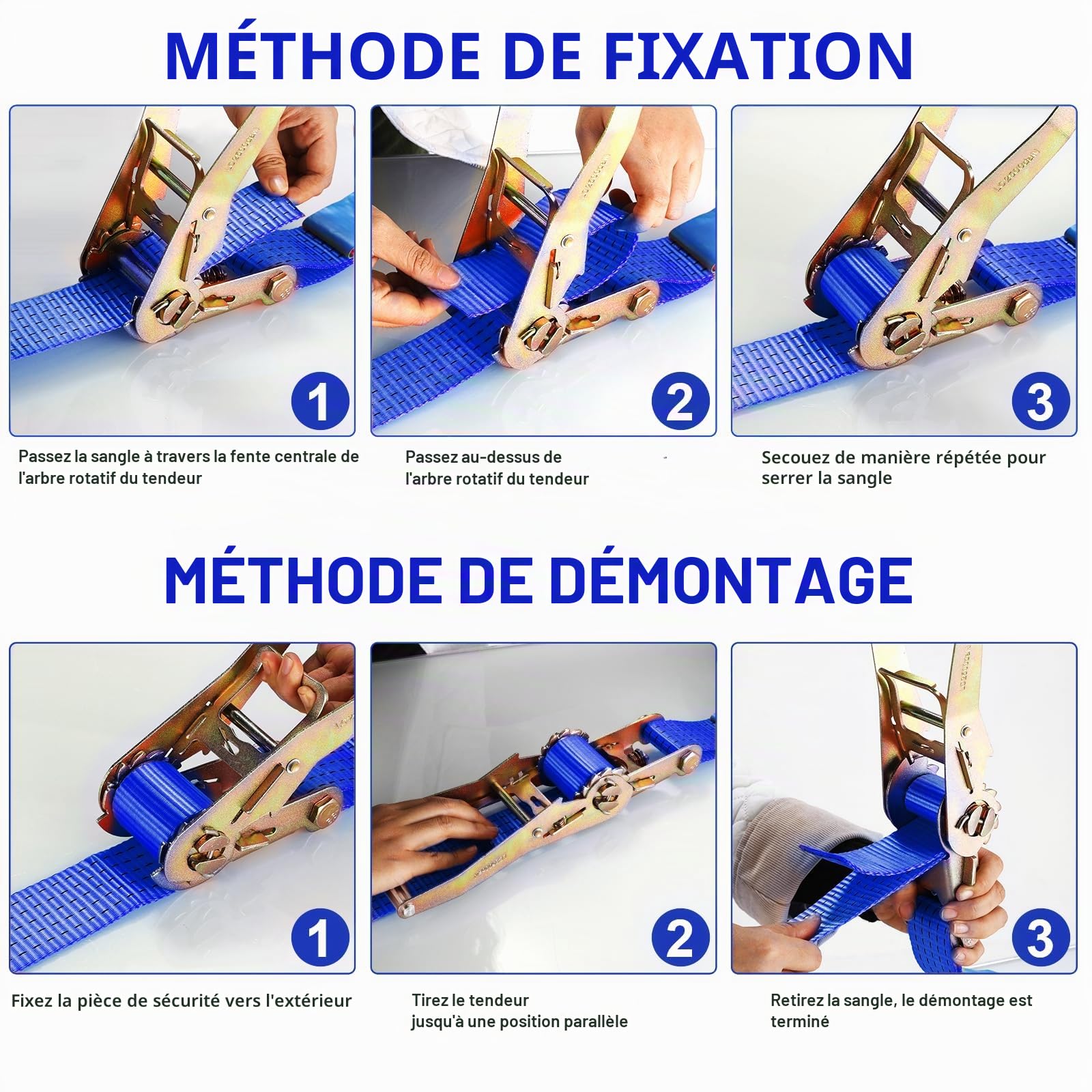 MÉTHODE DE FIXATION

1

Passez la sangle à travers la fente centrale de l'arbre rotatif du tendeur

2

Passez au-dessus de l'arbre rotatif du tendeur

3

Secouez de manière répétée pour serrer la sangle

MÉTHODE DE DÉMONTAGE

1

Fixez la pièce de sécurité vers l'extérieur

2

Tirez le tendeur jusqu'à une position parallèle

3

Retirez la sangle, le démontage est terminé