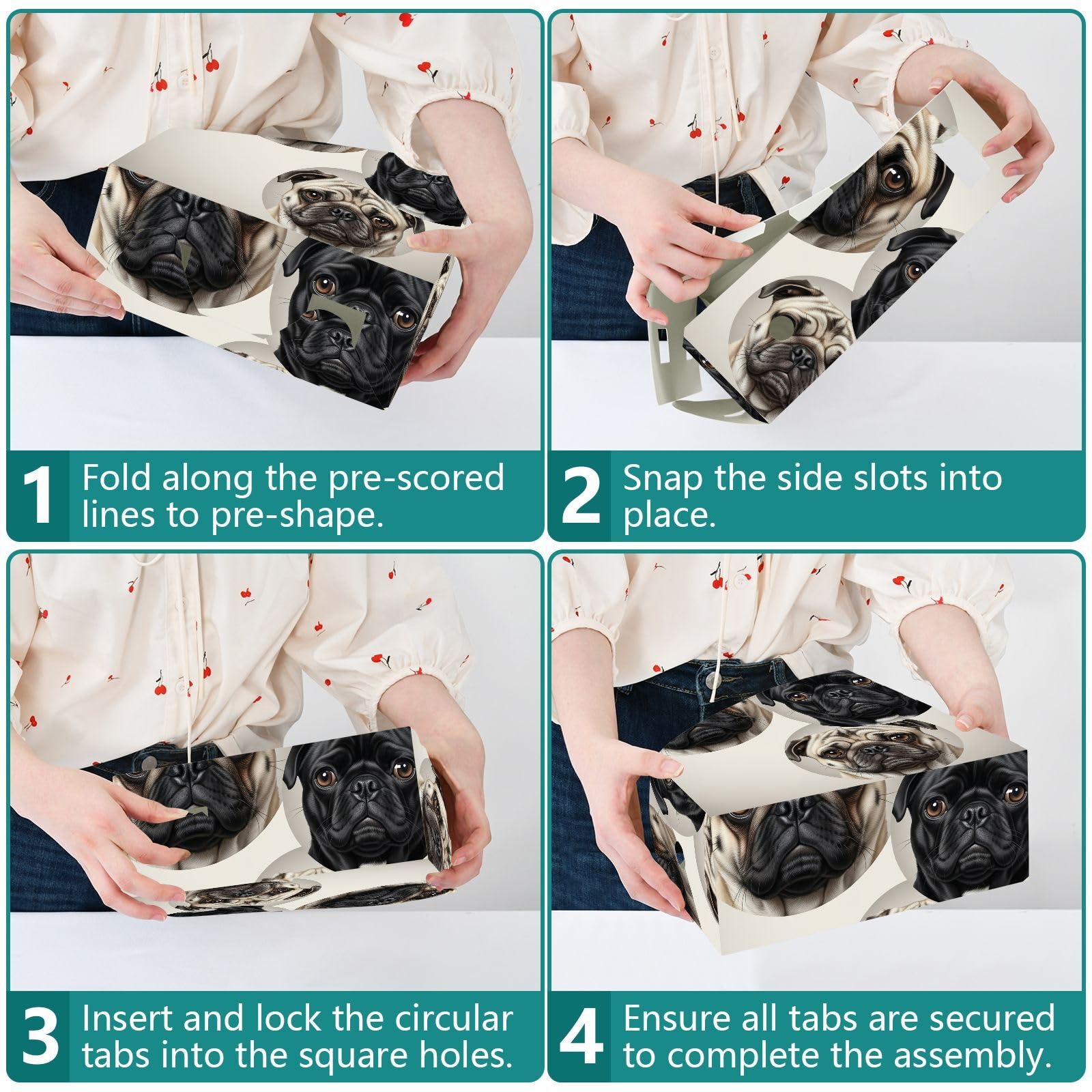 1 Fold along the pre-scored lines to pre-shape.

2 Snap the side slots into place.

3 Insert and lock the circular tabs into the square holes.

4 Ensure all tabs are secured to complete the assembly.