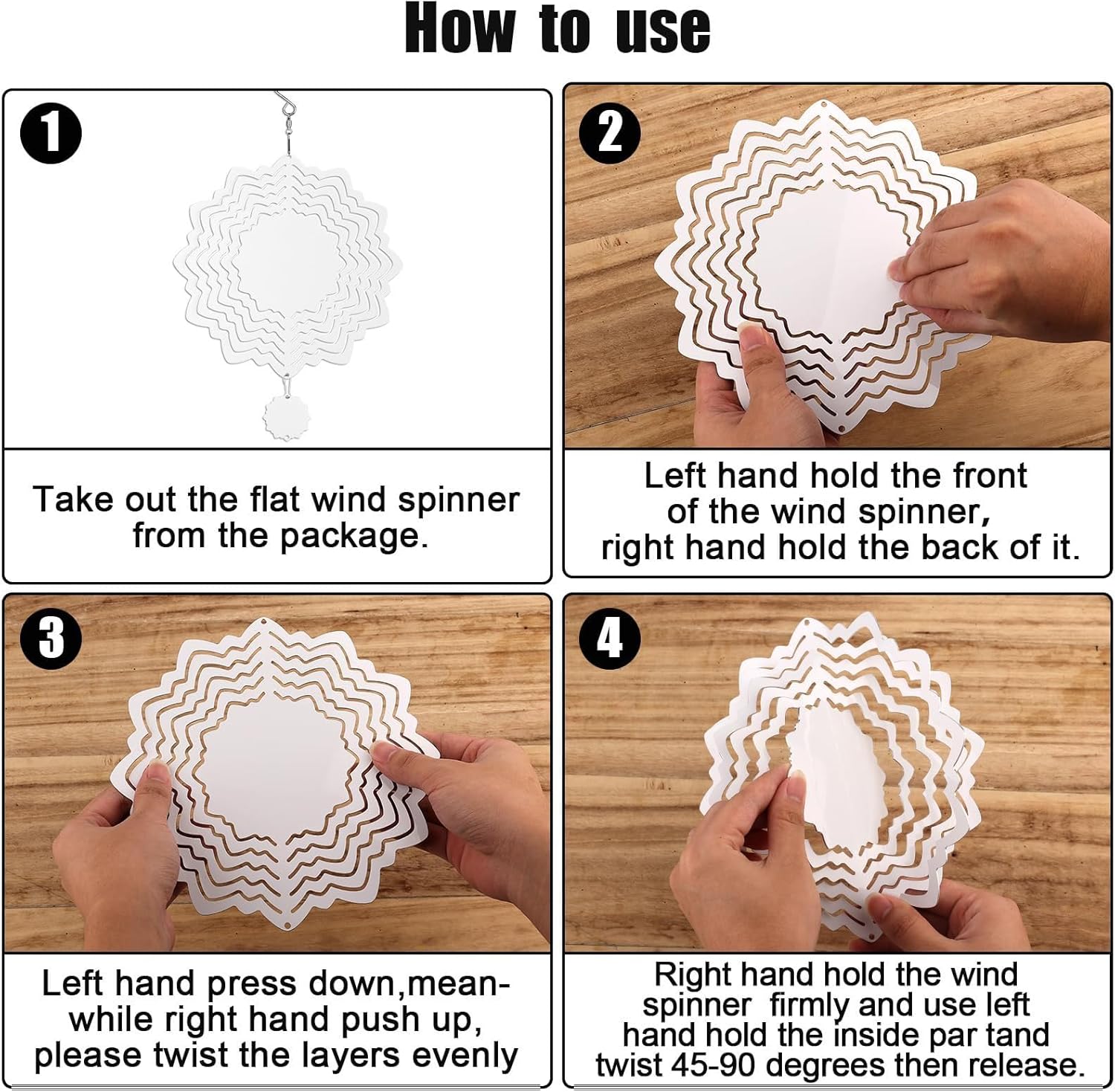 How to use

1

Take out the flat wind spinner from the package.

2

Left hand hold the front of the wind spinner, right hand hold the back of it.

3

Left hand press down,meanwhile right hand push up, please twist the layers evenly

4

Right hand hold the wind spinner firmly and use left hand hold the inside par tand twist 45-90 degrees then release.