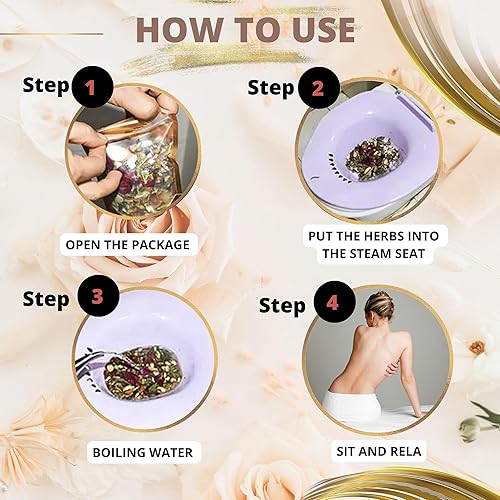 HOW TO USE

Step 1

OPEN THE PACKAGE

Step 2

PUT THE HERBS INTO THE STEAM SEAT

Step 3

BOILING WATER

Step 4

SIT AND RELA