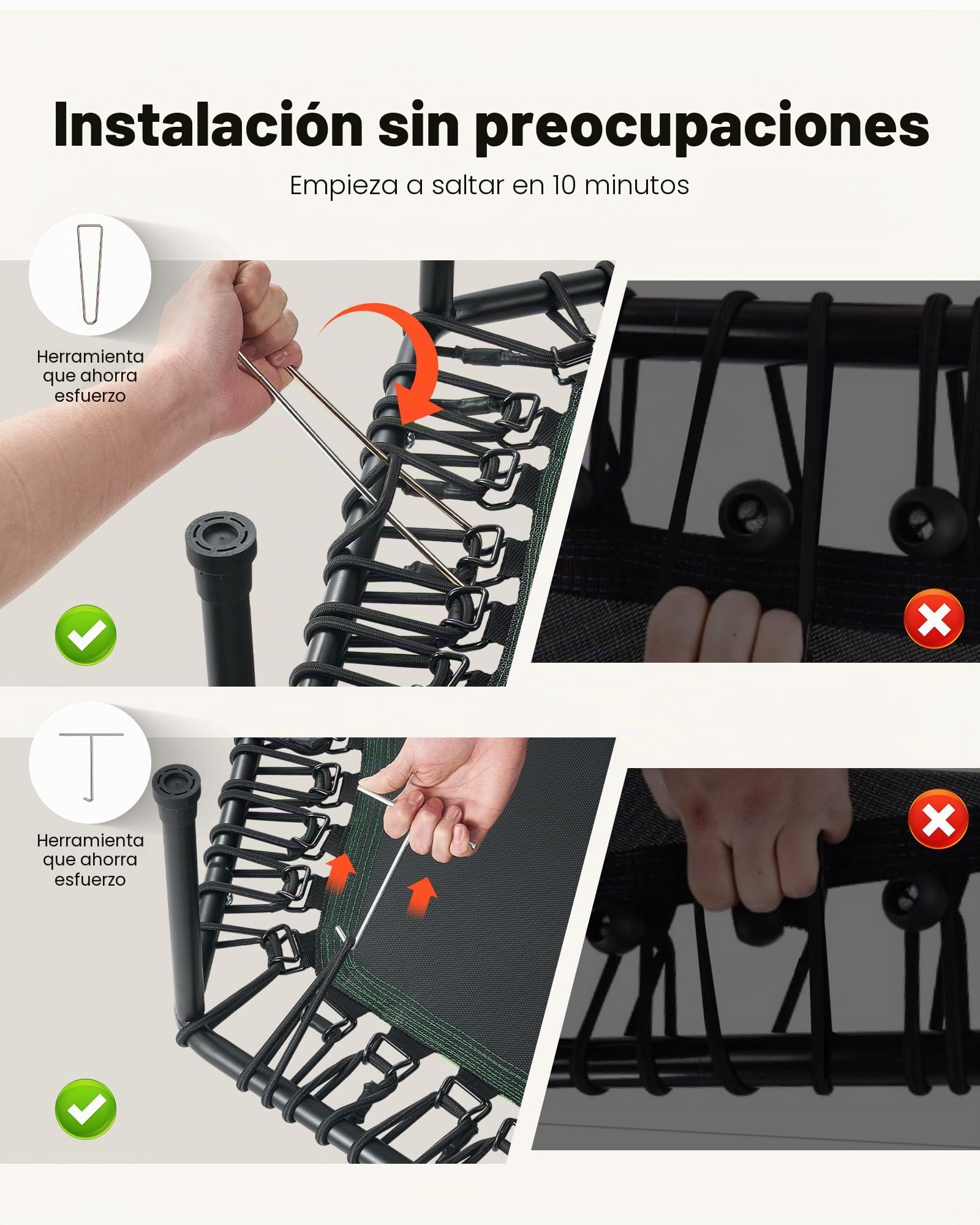 Instalación sin preocupaciones

Empieza a saltar en 10 minutos

Herramienta que ahorra esfuerzo

Herramienta que ahorra esfuerzo