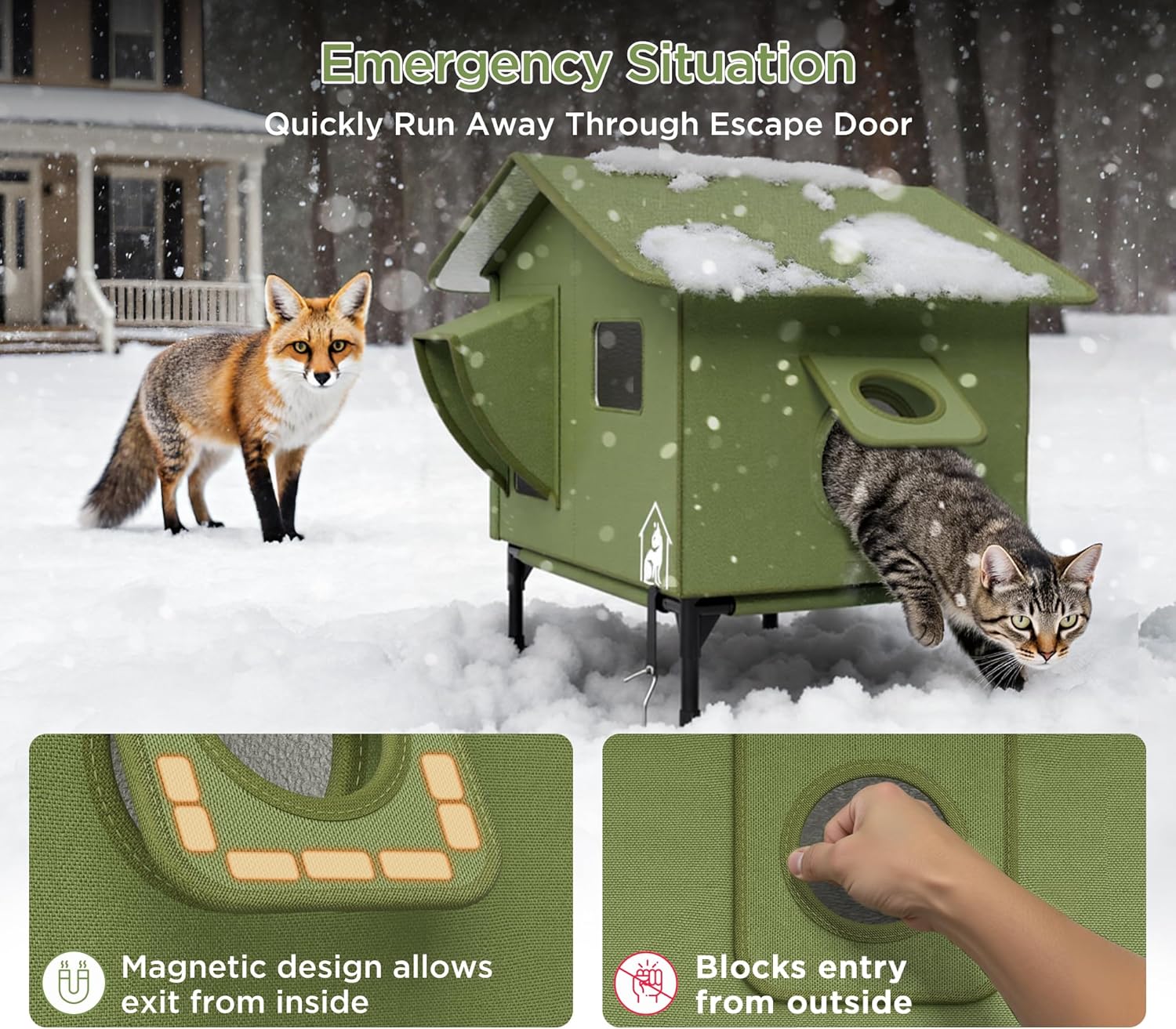 Emergency Situation
Quickly Run Away Through Escape Door

Magnetic design allows exit from inside

Blocks entry from outside