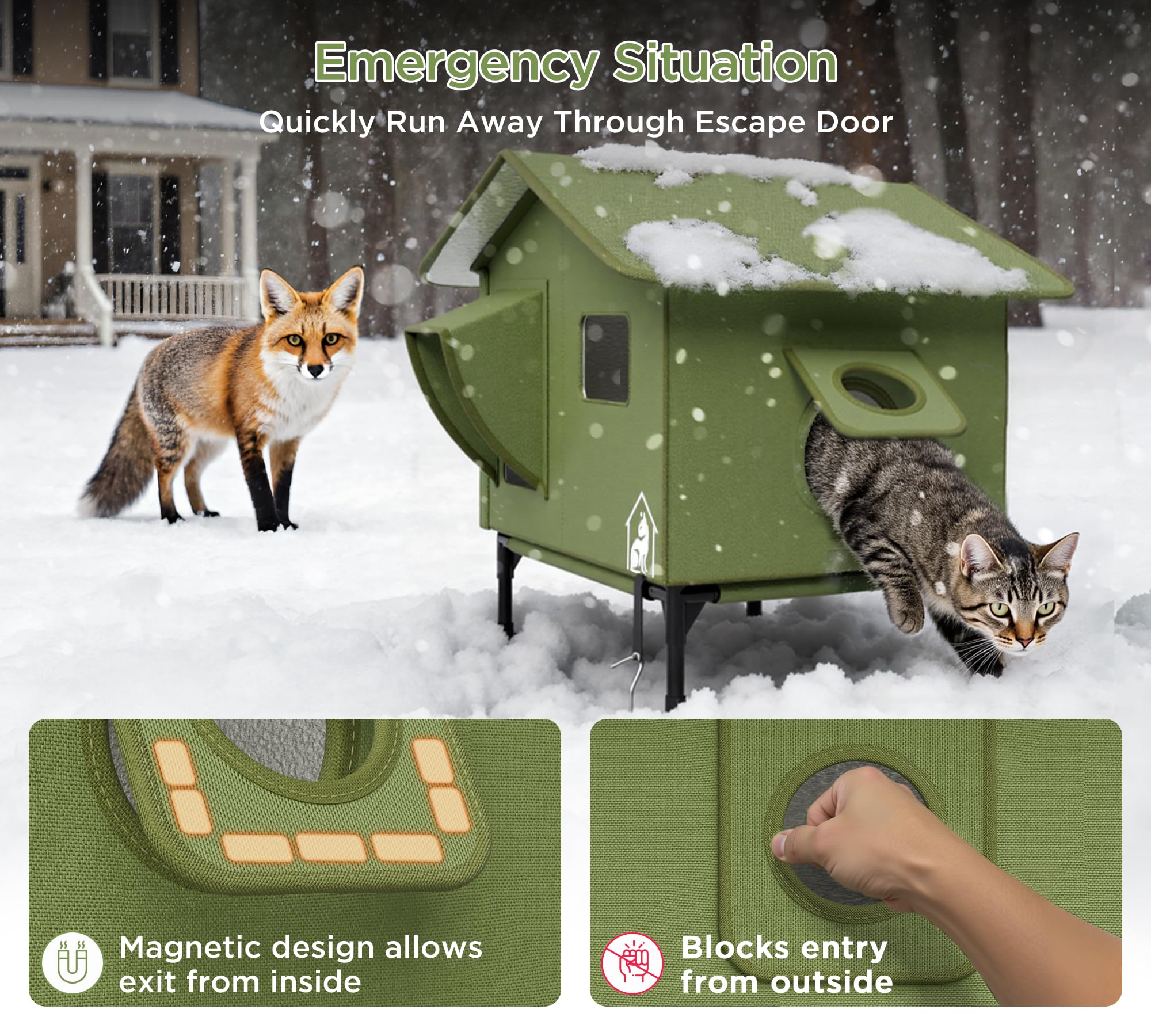 Emergency Situation

Quickly Run Away Through Escape Door

Magnetic design allows exit from inside

Blocks entry from outside