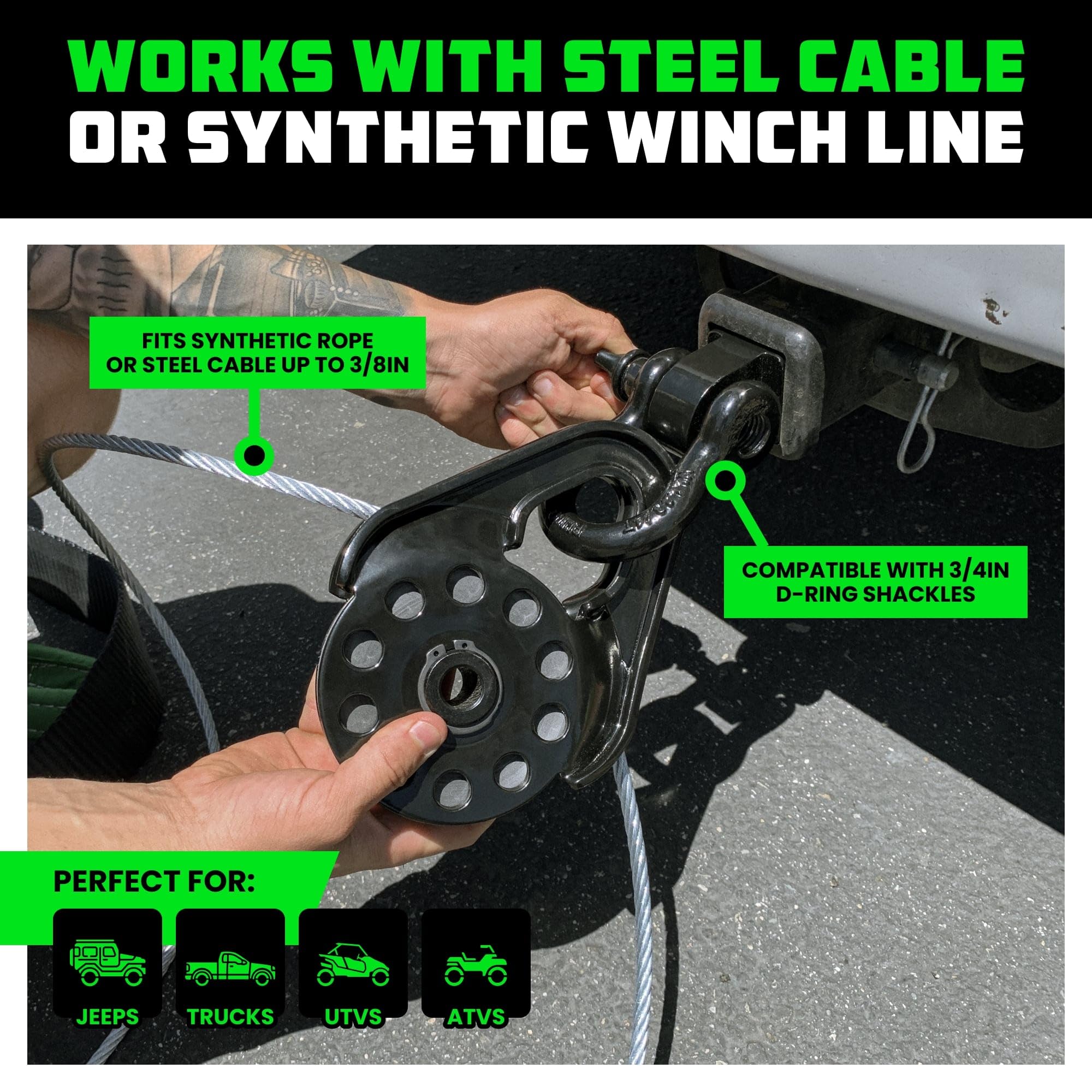 WORKS WITH STEEL CABLE
OR SYNTHETIC WINCH LINE

FITS SYNTHETIC ROPE OR STEEL CABLE UP TO 3/8IN

COMPATIBLE WITH 3/4IN D-RING SHACKLES

PERFECT FOR:

JEEPS

TRUCKS

UTVS

ATVS