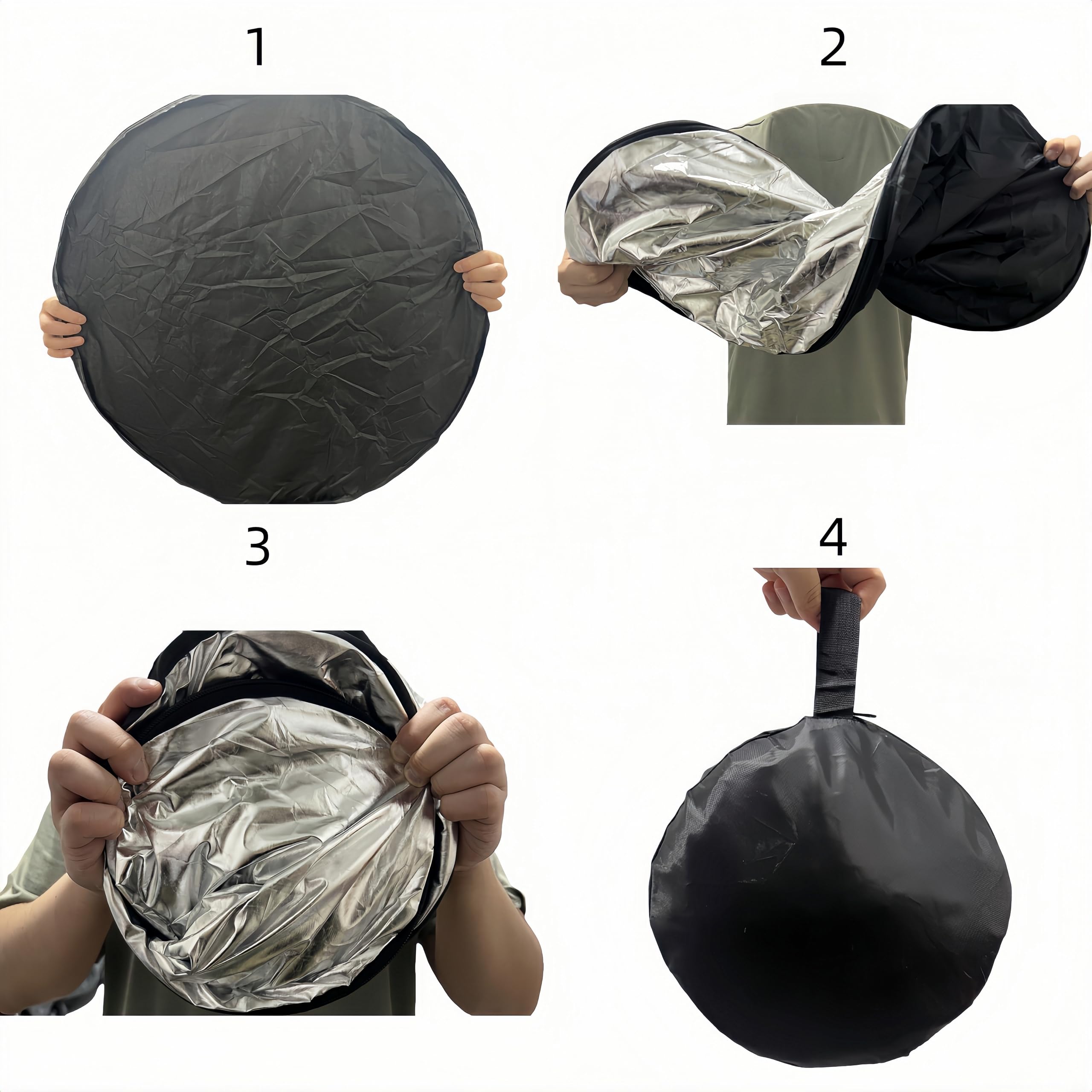 1

2

3

4