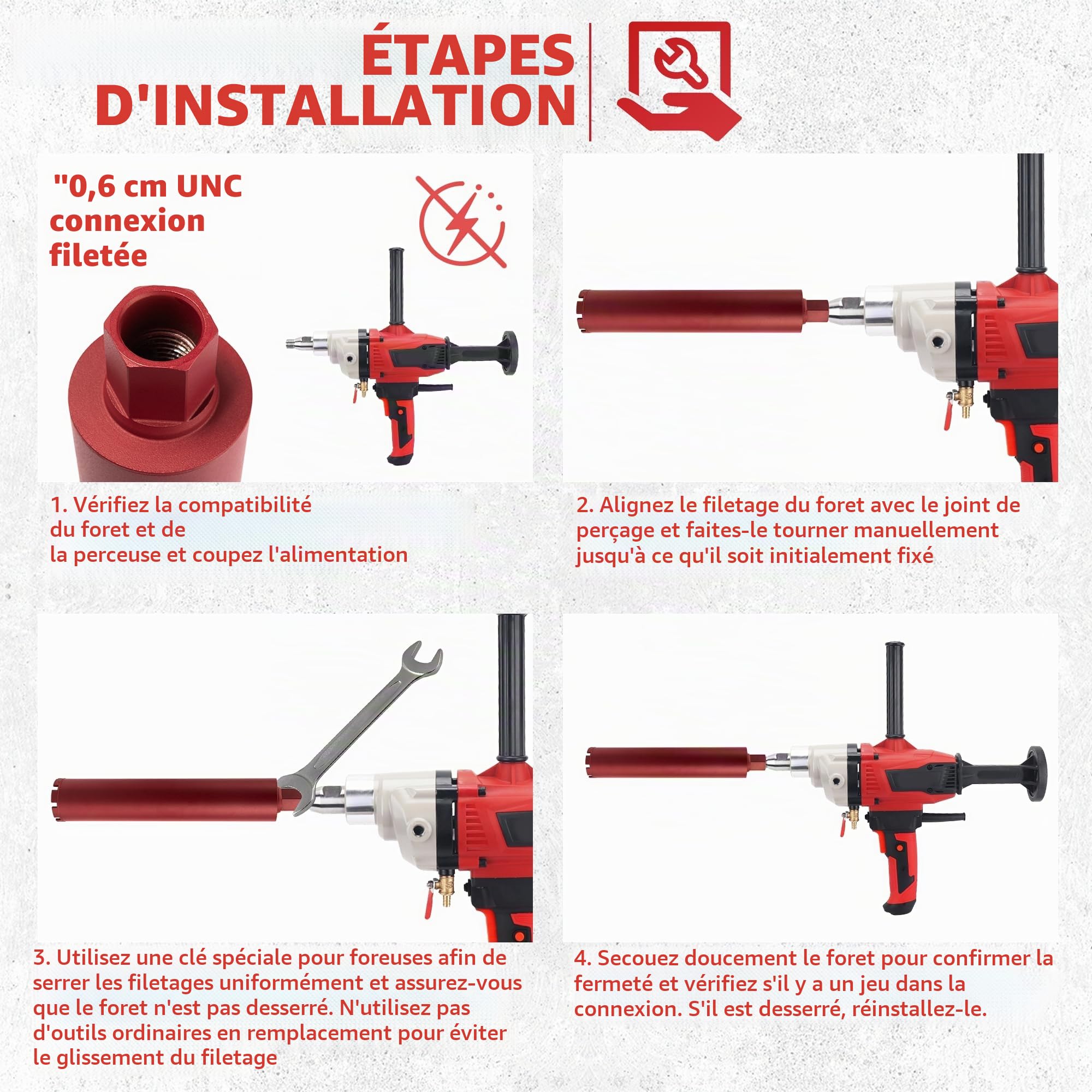 ÉTAPES D'INSTALLATION

"0,6 cm UNC connexion filetée

1. Vérifiez la compatibilité du foret et de la perceuse et coupez l'alimentation

2. Alignez le filetage du foret avec le joint de perçage et faites-le tourner manuellement jusqu'à ce qu'il soit initialement fixé

3. Utilisez une clé spéciale pour foreuses afin de serrer les filetages uniformément et assurez-vous que le foret n'est pas desserré. N'utilisez pas d'outils ordinaires en remplacement pour éviter le glissement du filetage

4. Secouez doucement le foret pour confirmer la fermeté et vérifiez s'il y a un jeu dans la connexion. S'il est desserré, réinstallez-le.