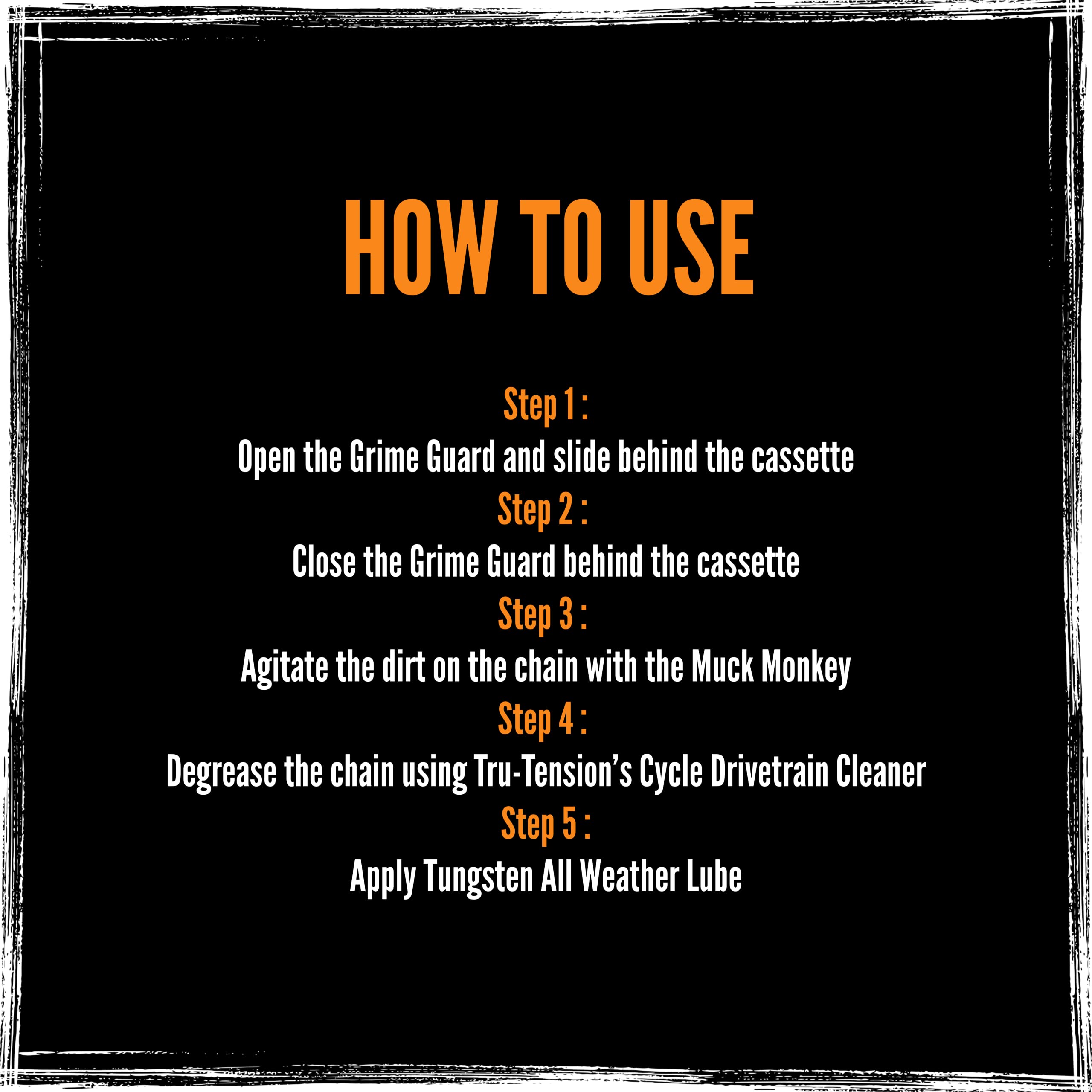 HOW TO USE

Step 1 :
Open the Grime Guard and slide behind the cassette
Step 2 :
Close the Grime Guard behind the cassette
Step 3 :
Agitate the dirt on the chain with the Muck Monkey
Step 4 :
Degrease the chain using Tru-Tension's Cycle Drivetrain Cleaner
Step 5 :
Apply Tungsten All Weather Lube