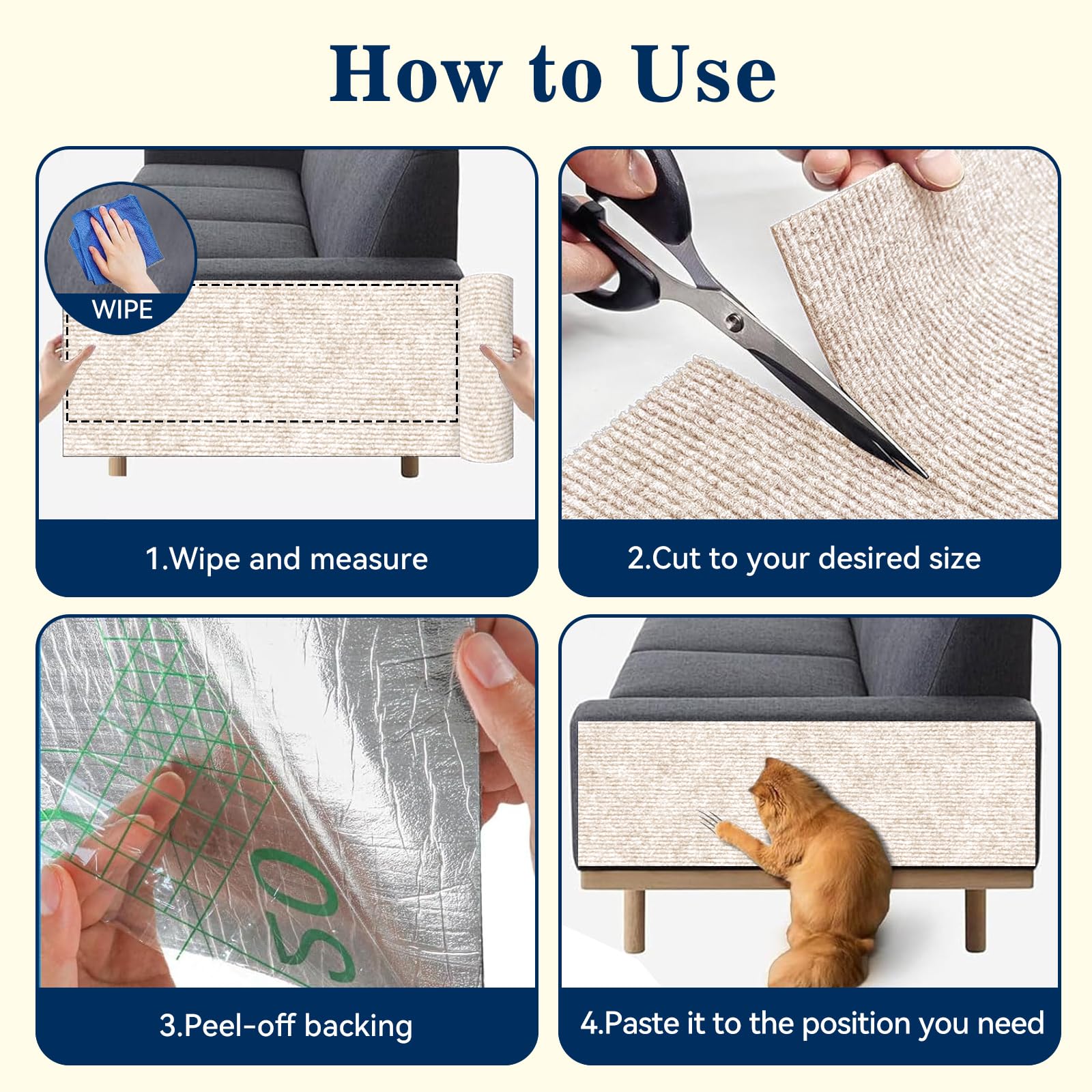 How to Use

WIPE

1.Wipe and measure

2.Cut to your desired size

50

3.Peel-off backing

4.Paste it to the position you need