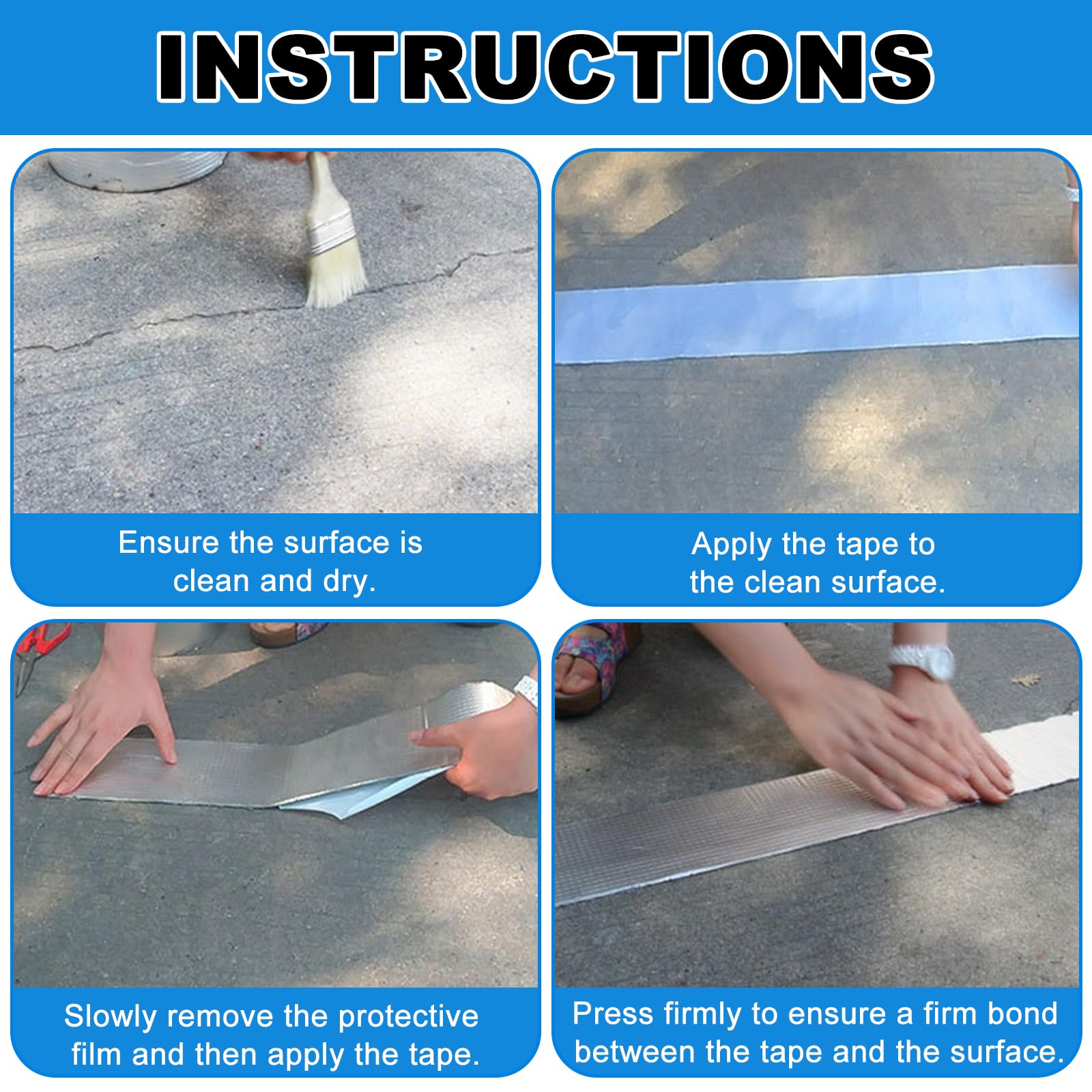 INSTRUCTIONS

Ensure the surface is clean and dry.

Apply the tape to the clean surface.

Slowly remove the protective film and then apply the tape.

Press firmly to ensure a firm bond between the tape and the surface.